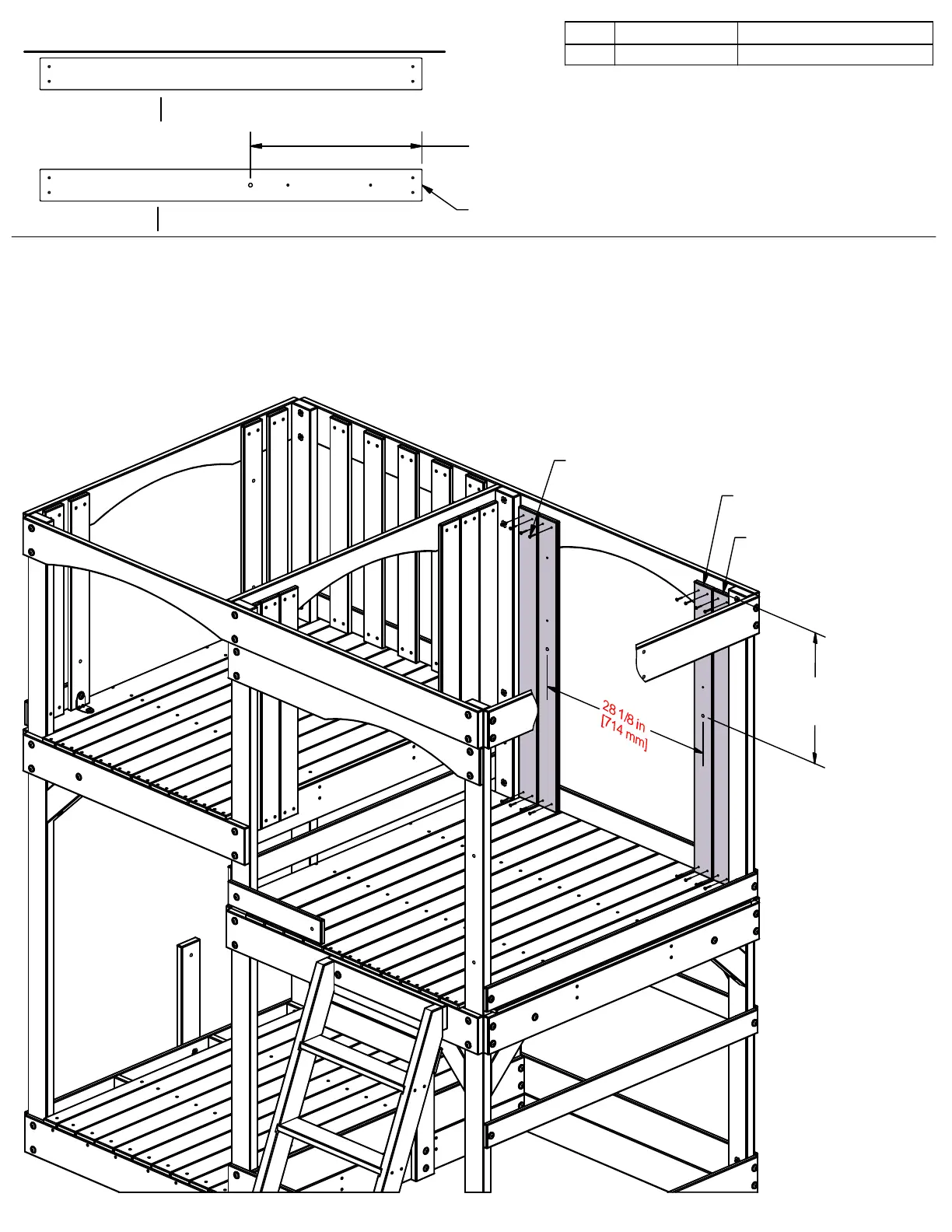 28 1/8 in
[714 mm]