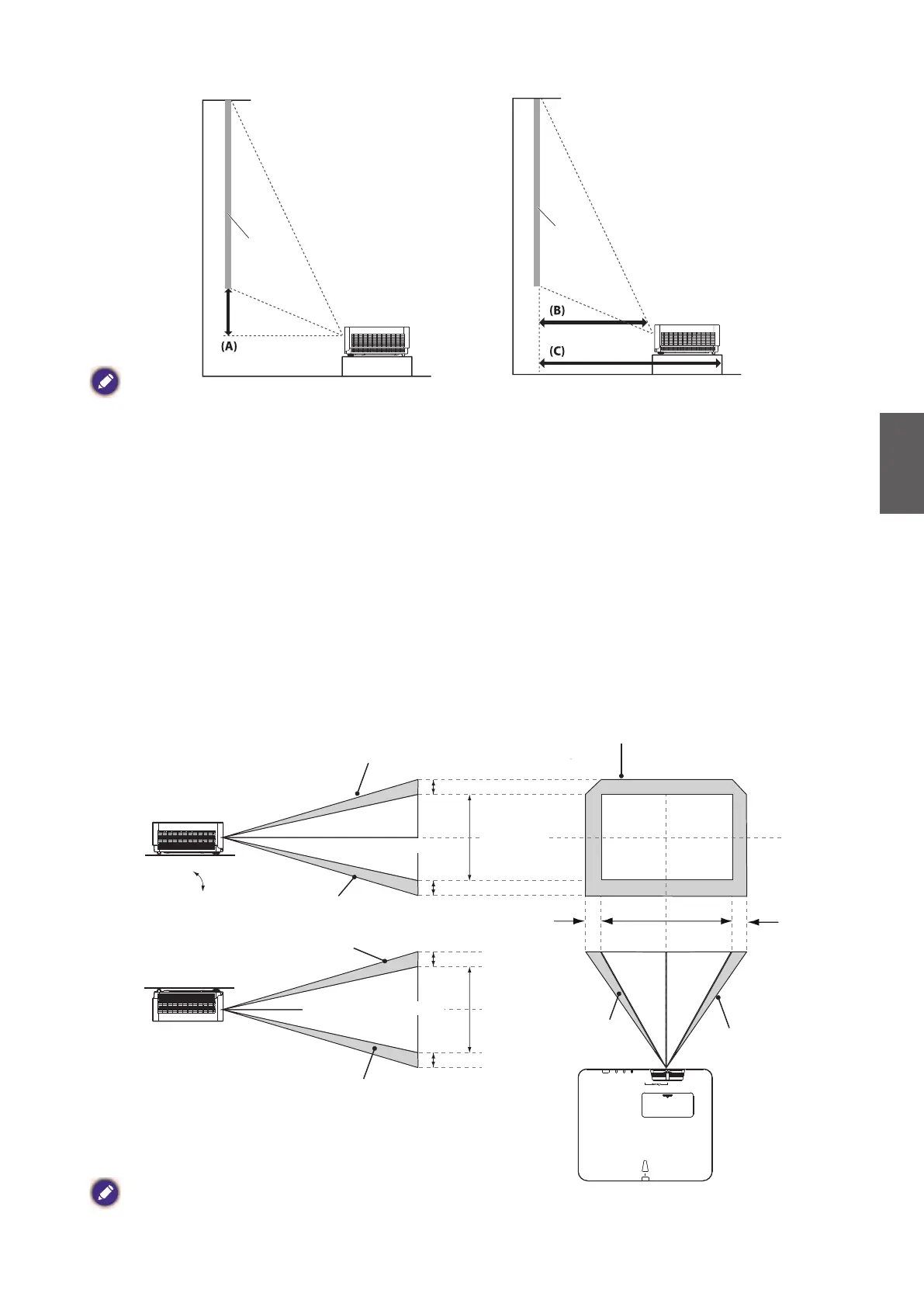 (A)

(B)

(C)