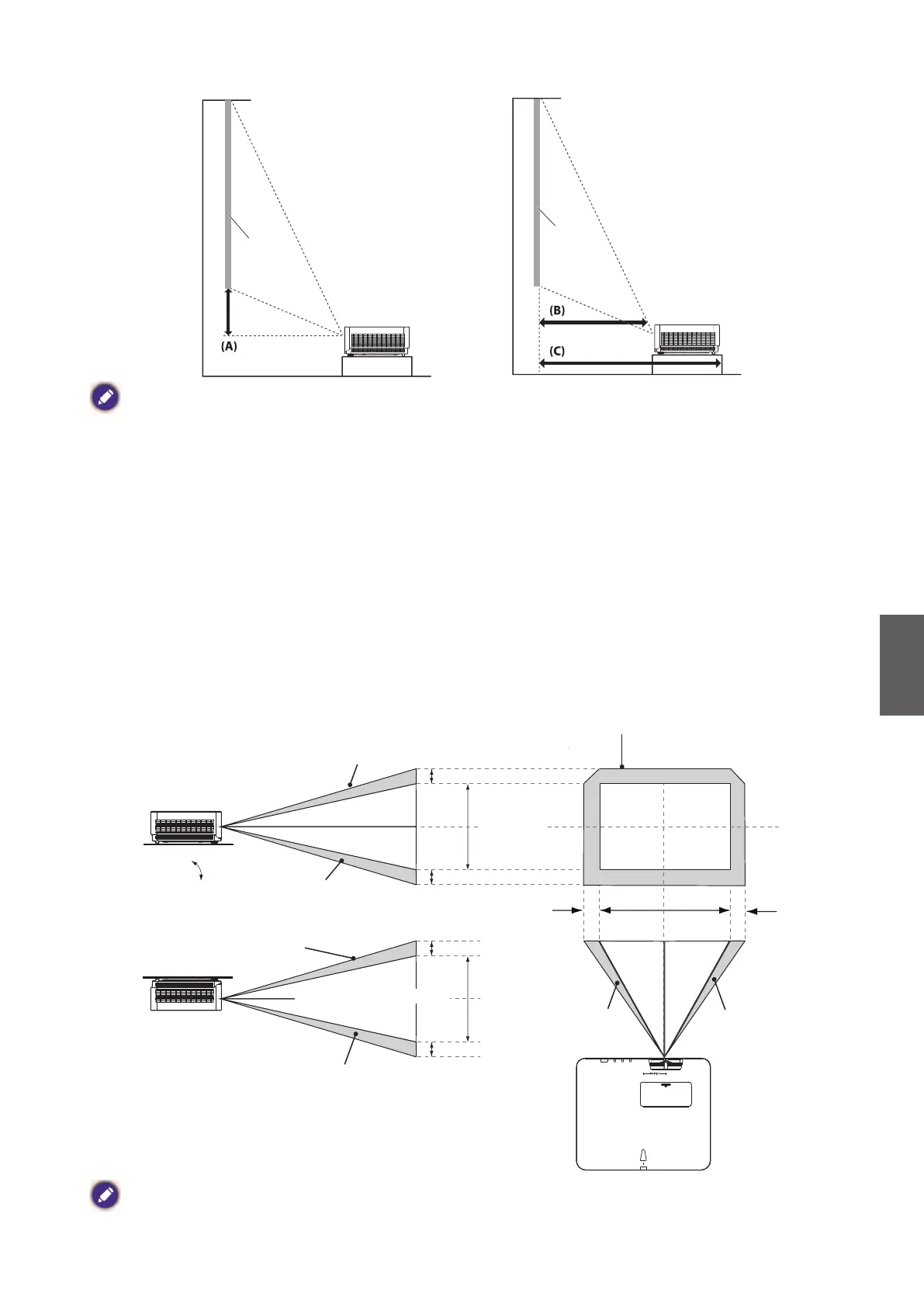 (A)

(B)

(C)