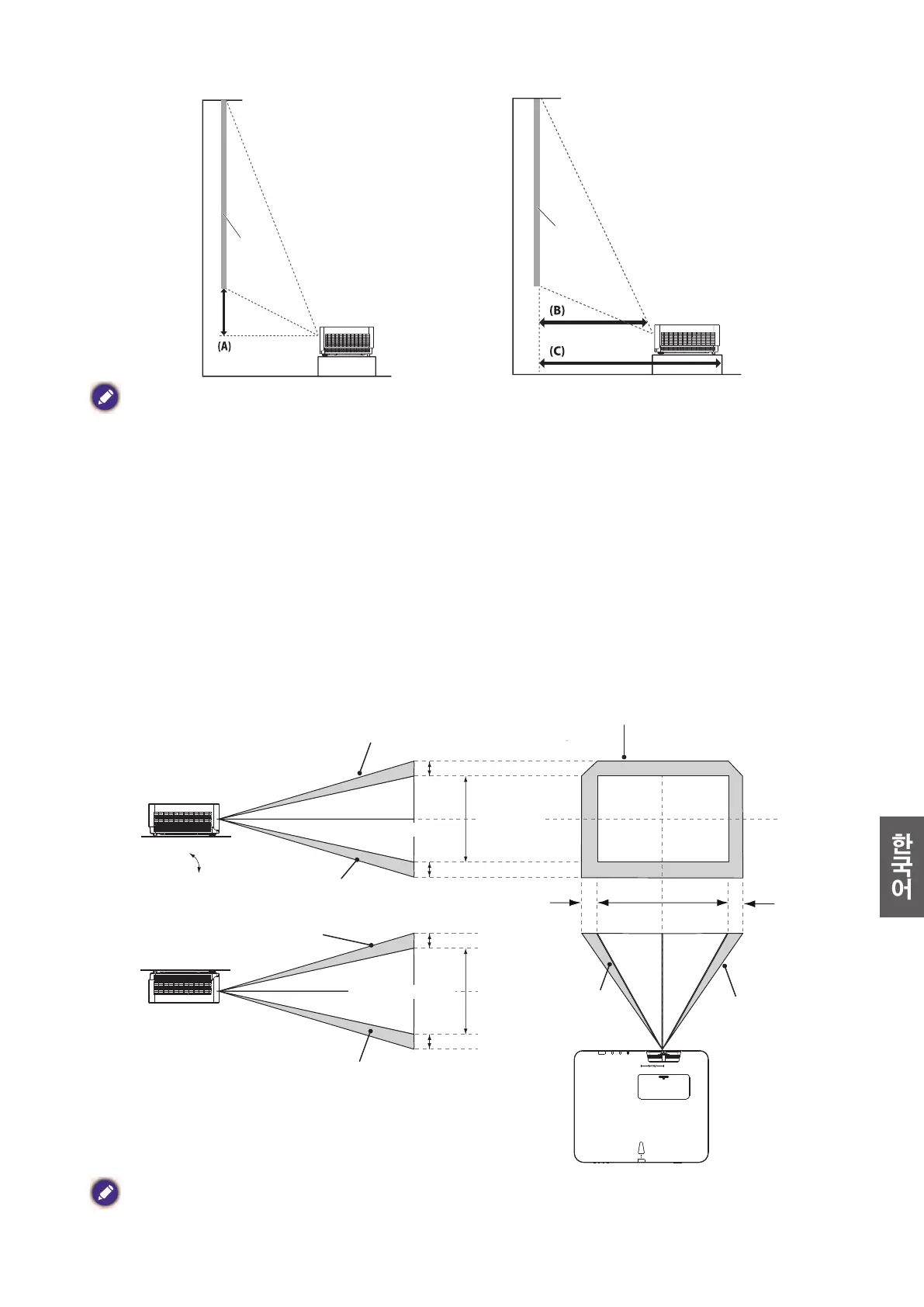 (A)

(B)

(C)

한국어