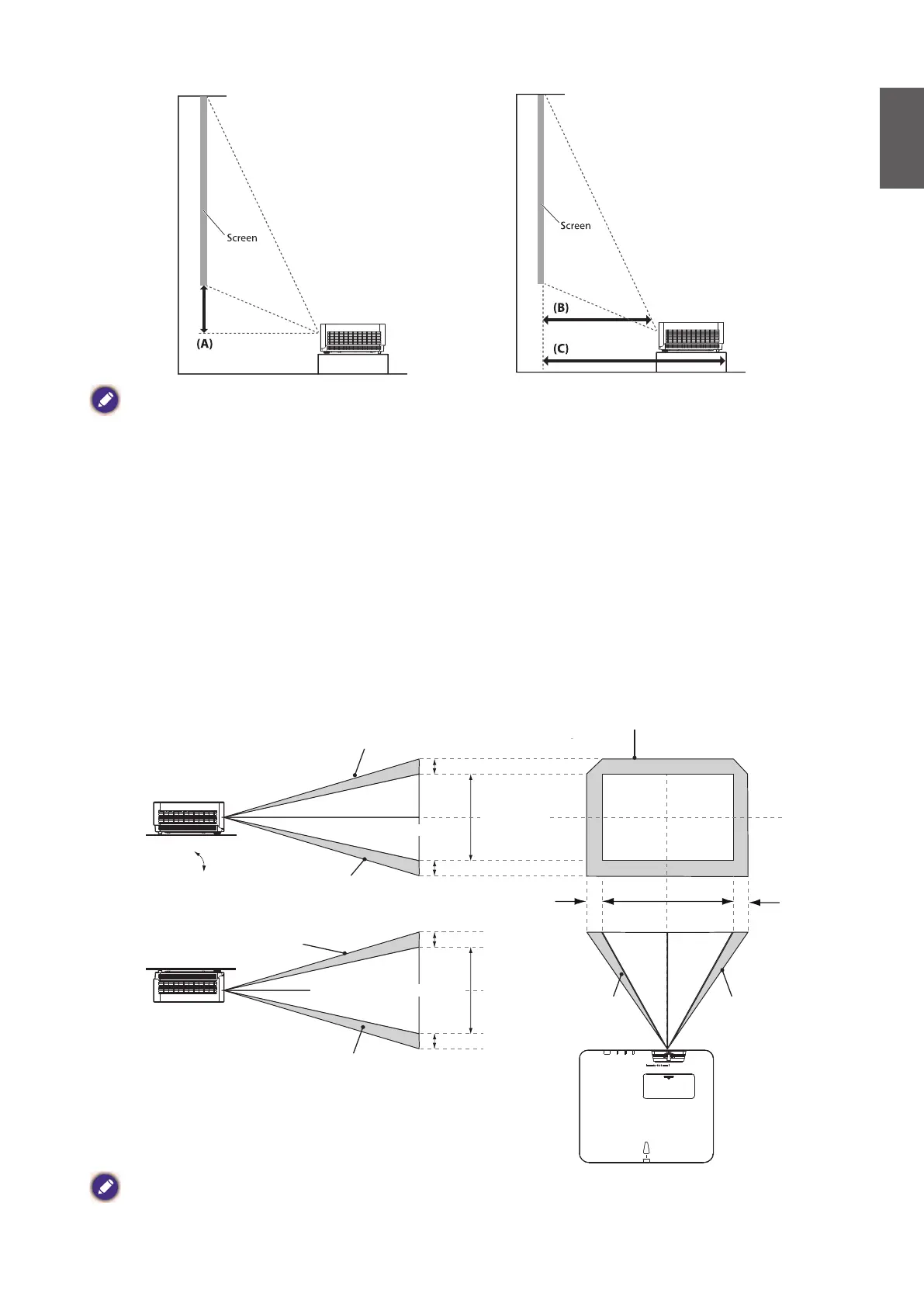 Screen

(A)

Screen

(B)

(C)