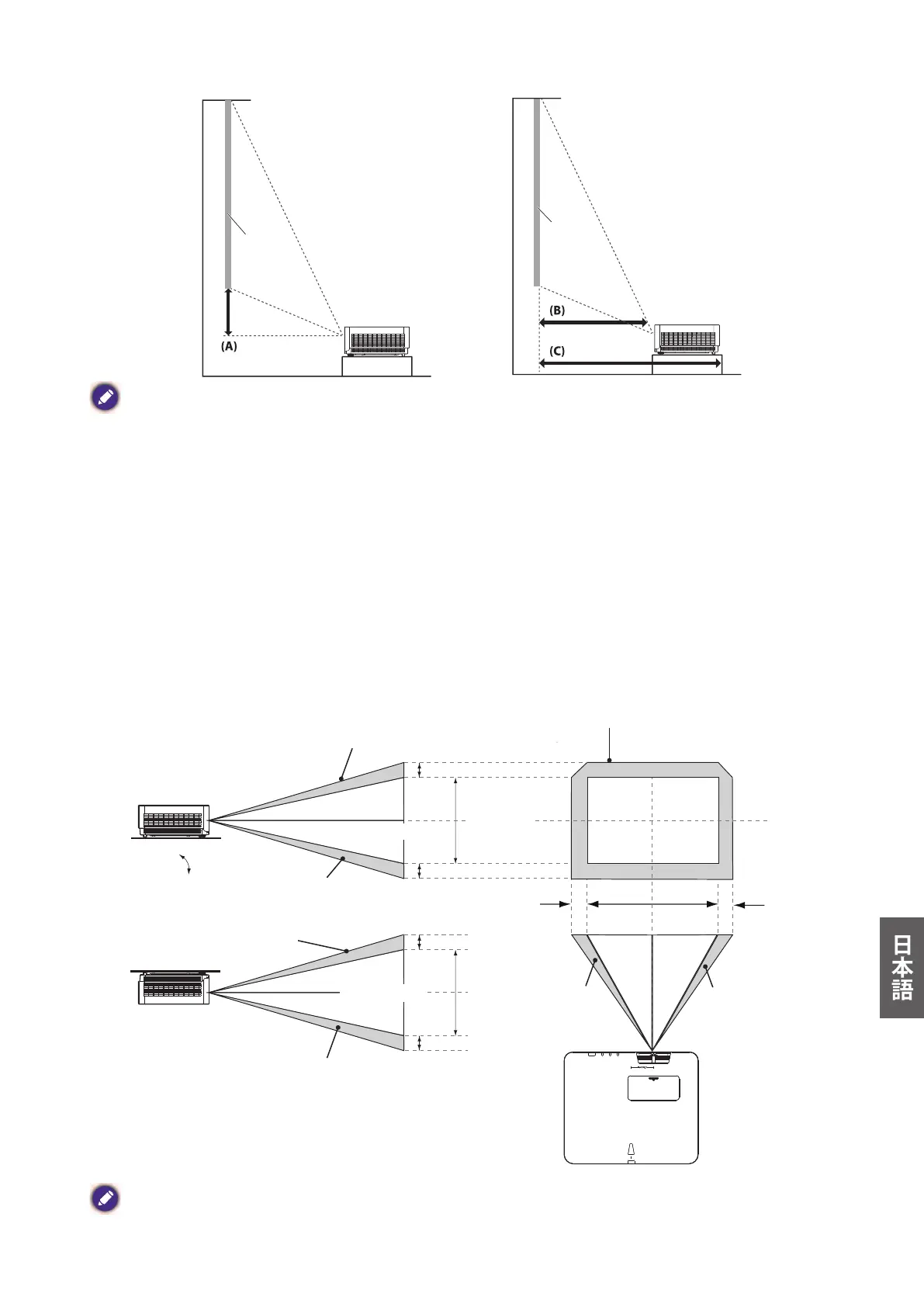 (A)

(B)

(C)

日本語