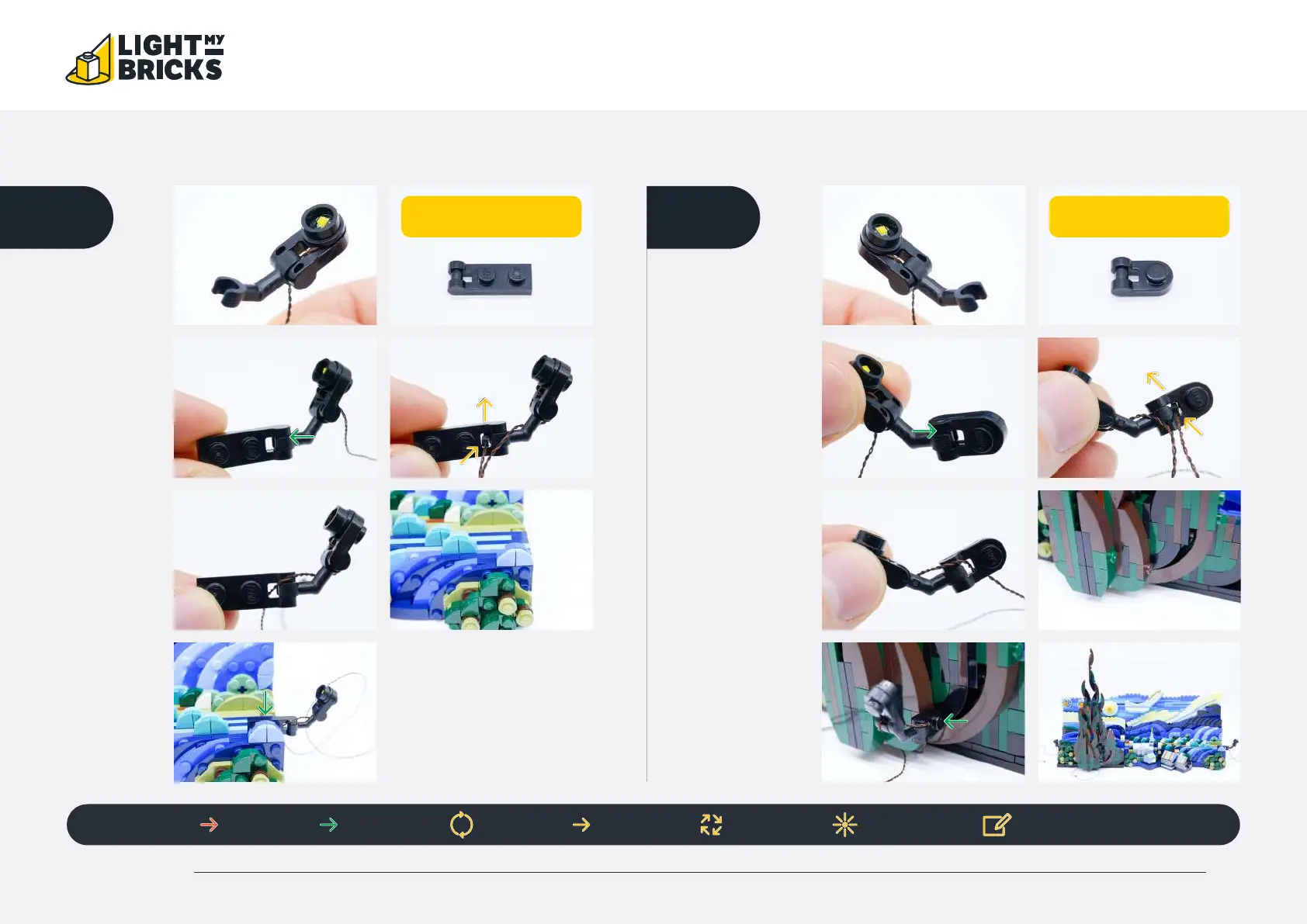 LIGHT MY BRICKS