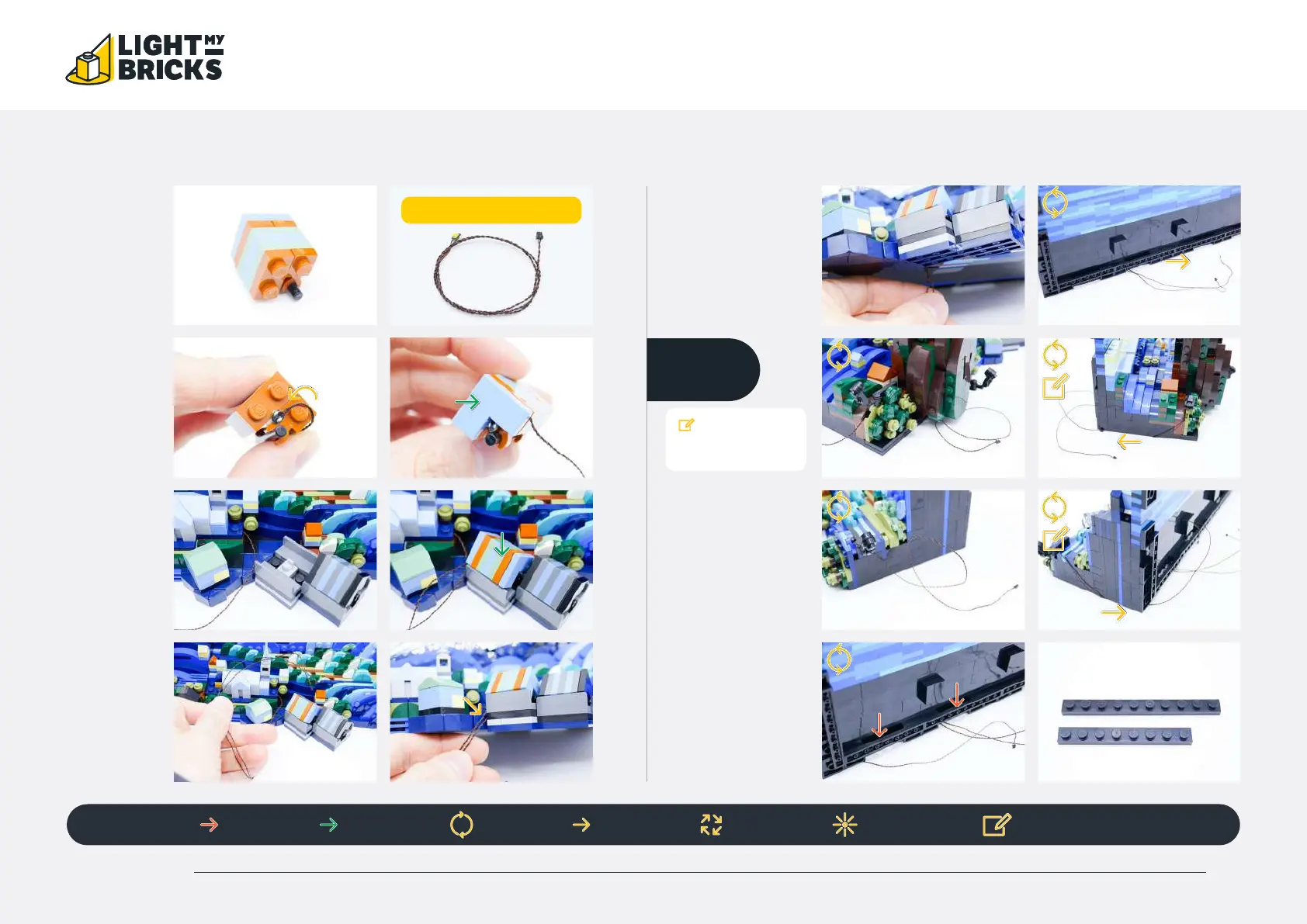 LIGHT MY BRICKS