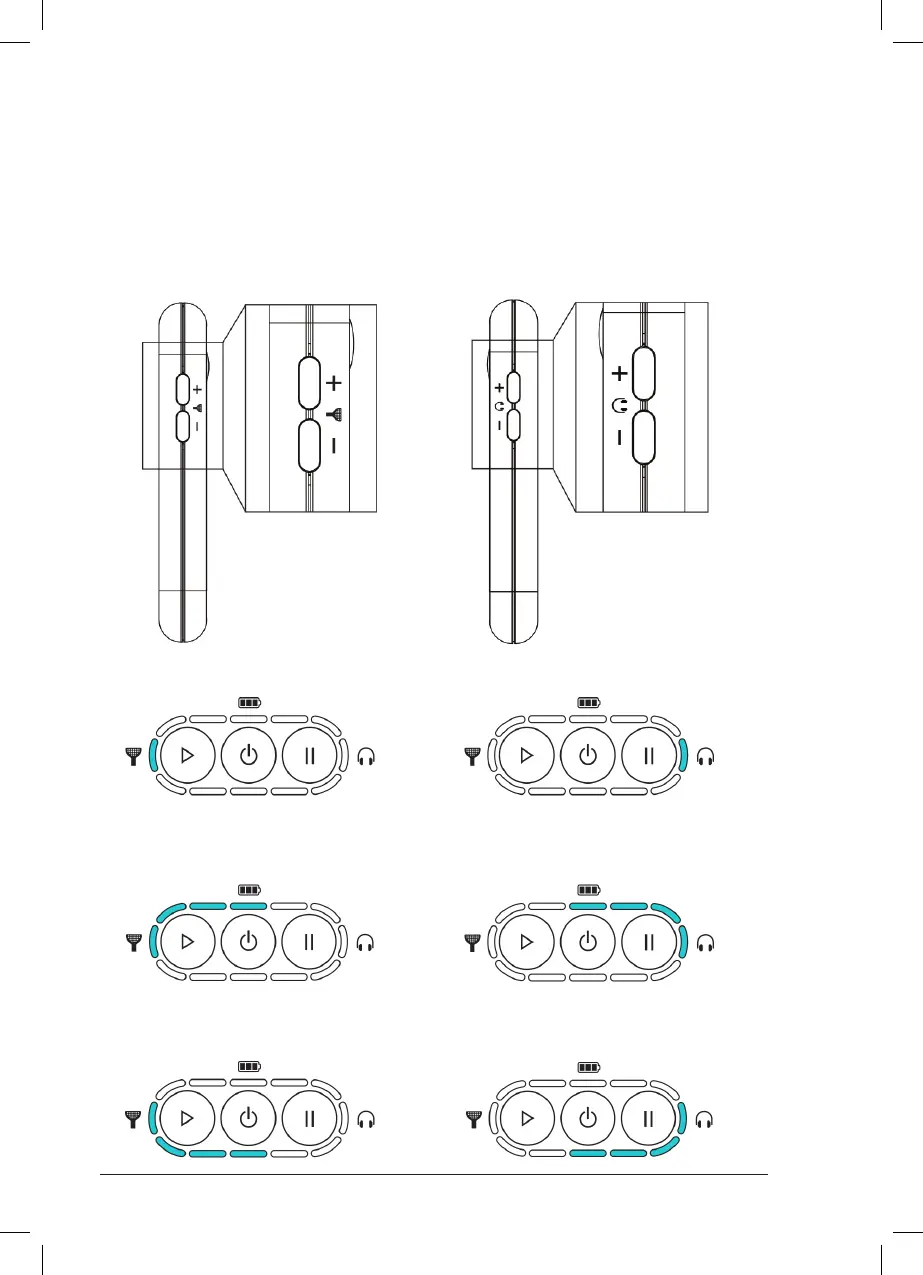 +
-
+
-
+
-
+
-