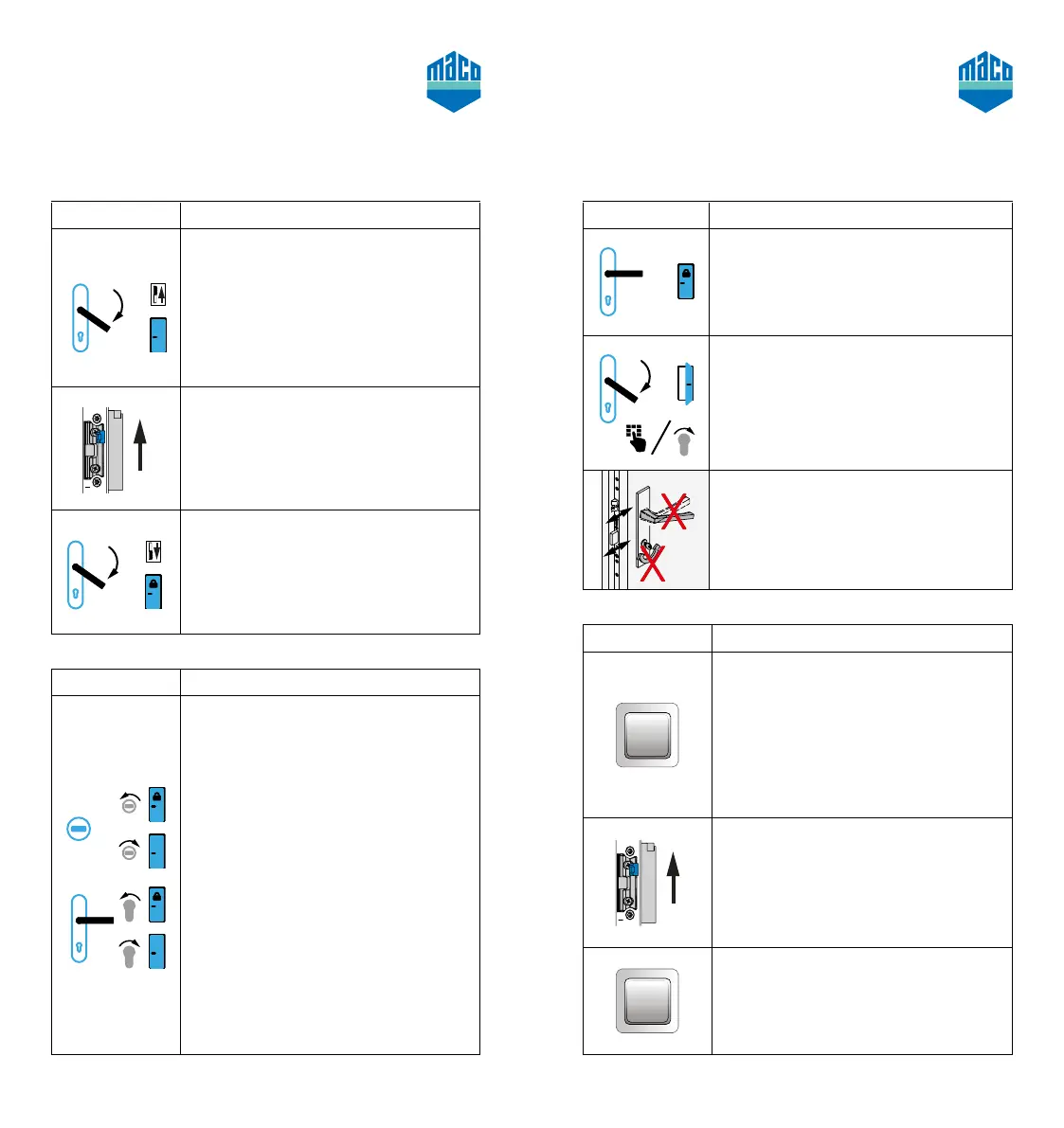 maco

maco