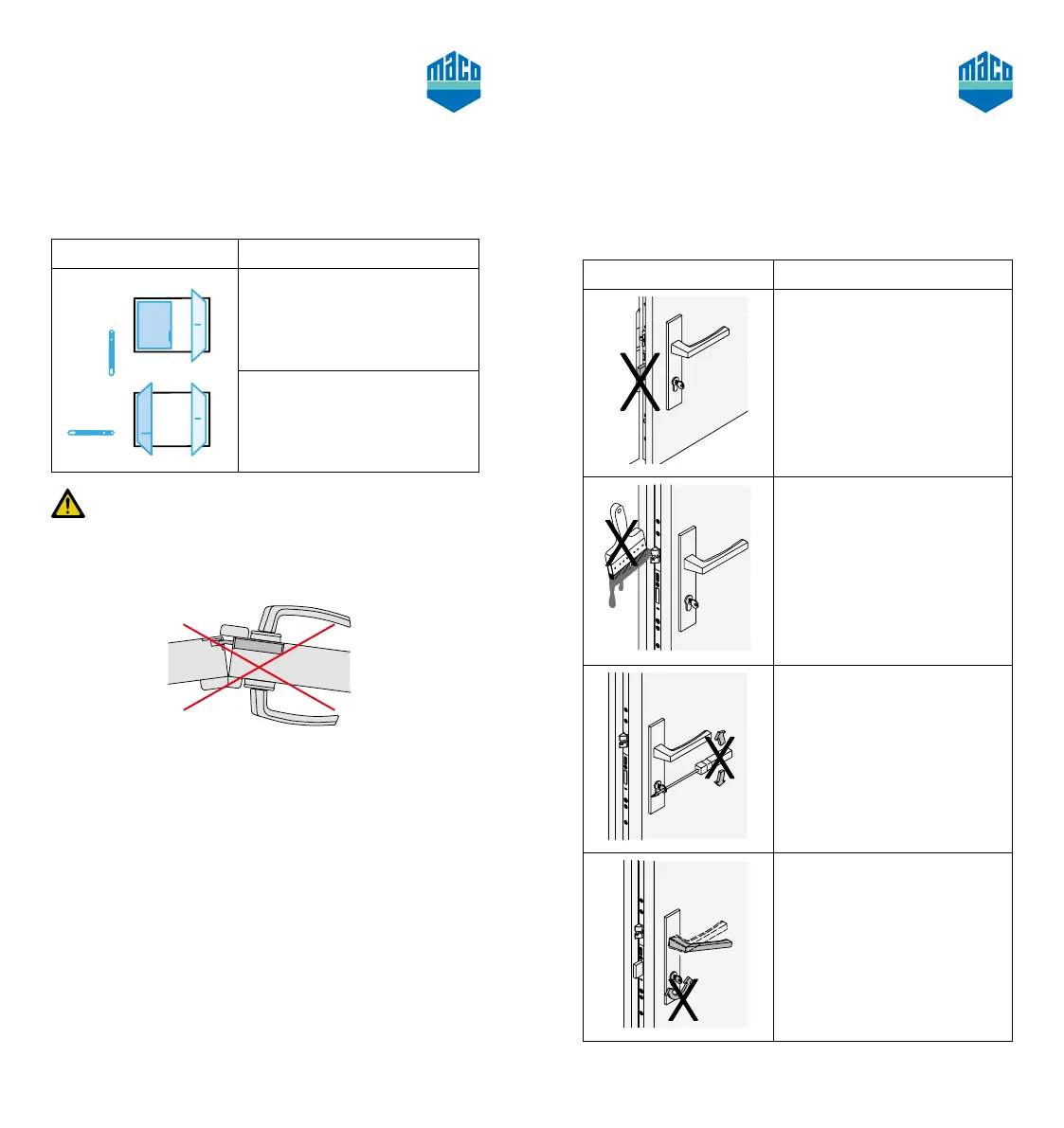 maco

maco