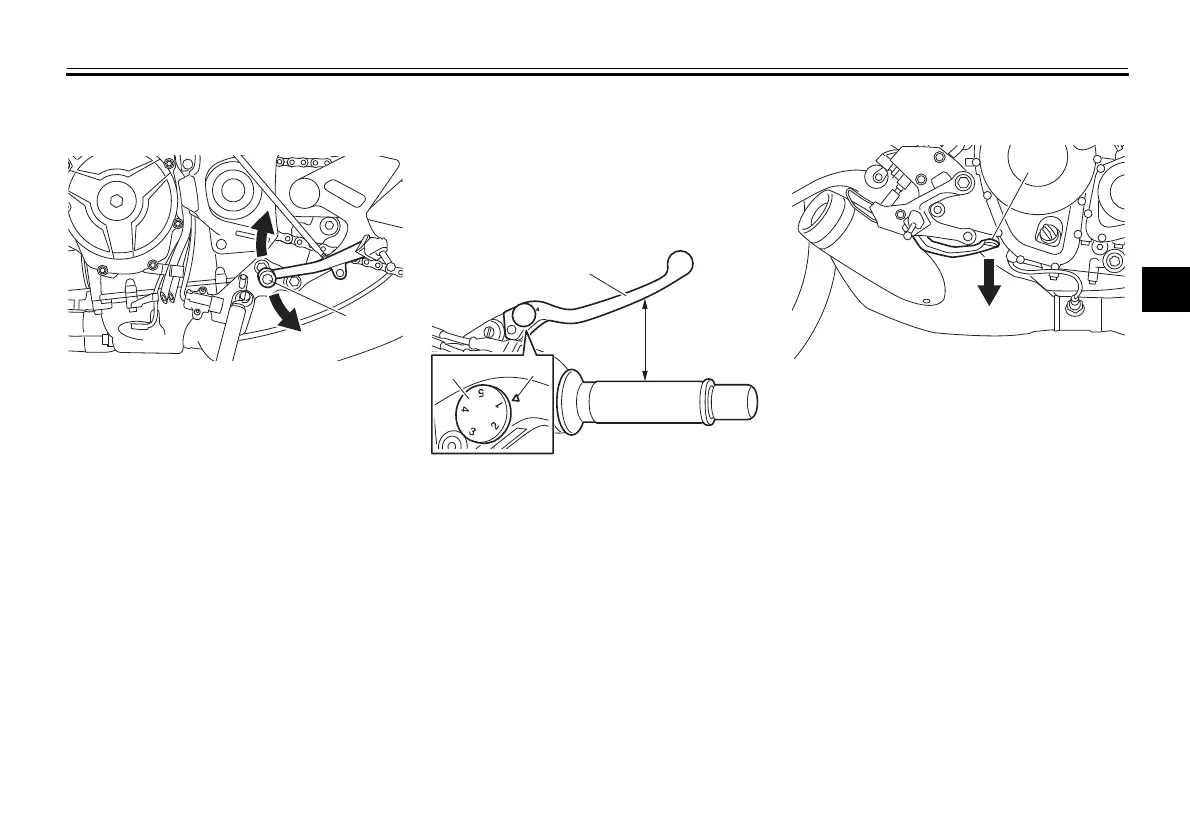 5
4
3
2
1