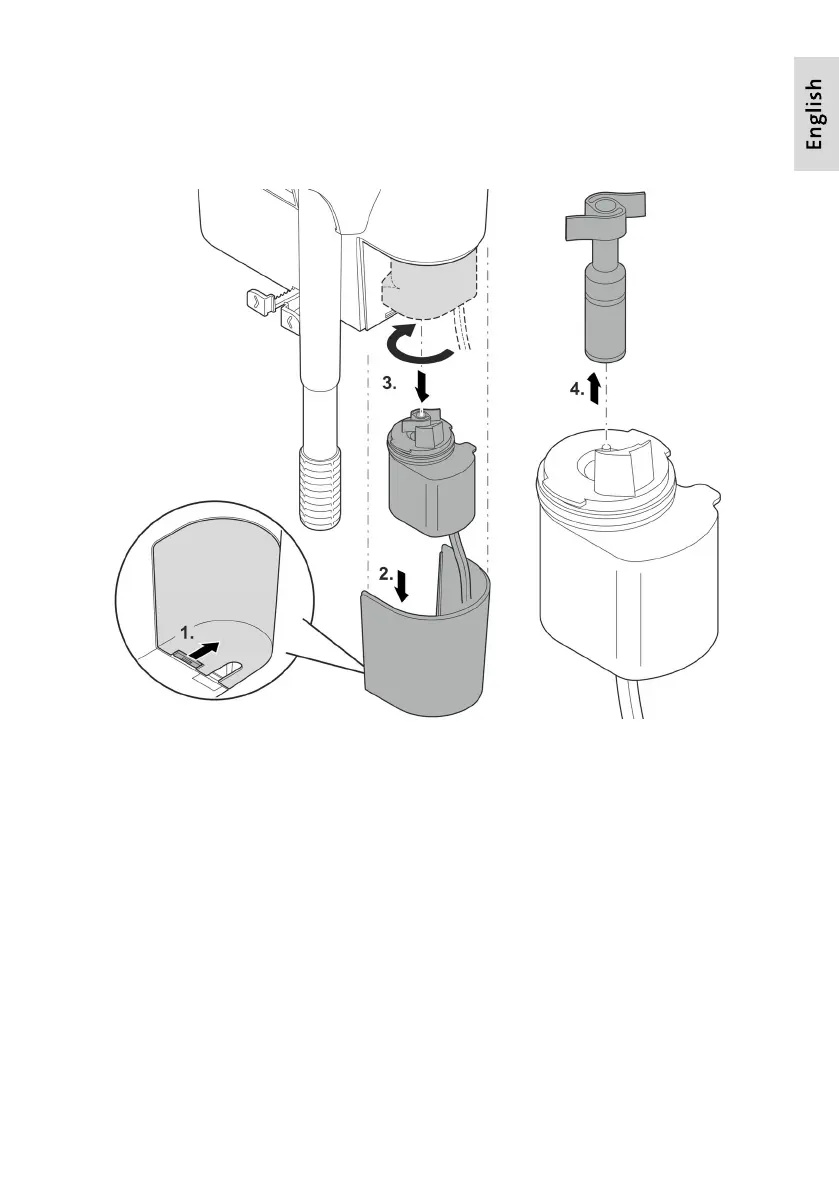 English

3.

4.

2.

1.