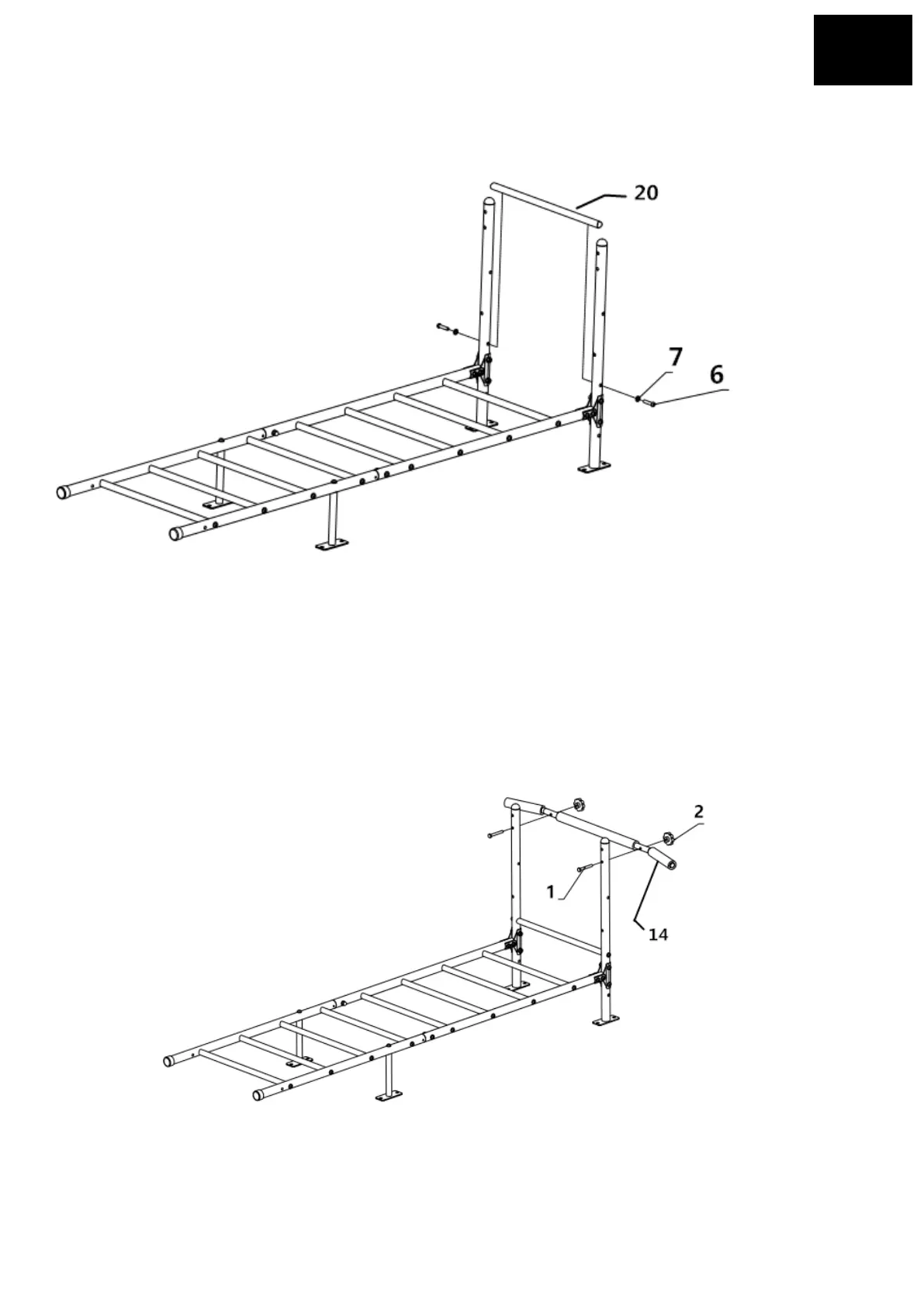 20

7

6

2

1

14