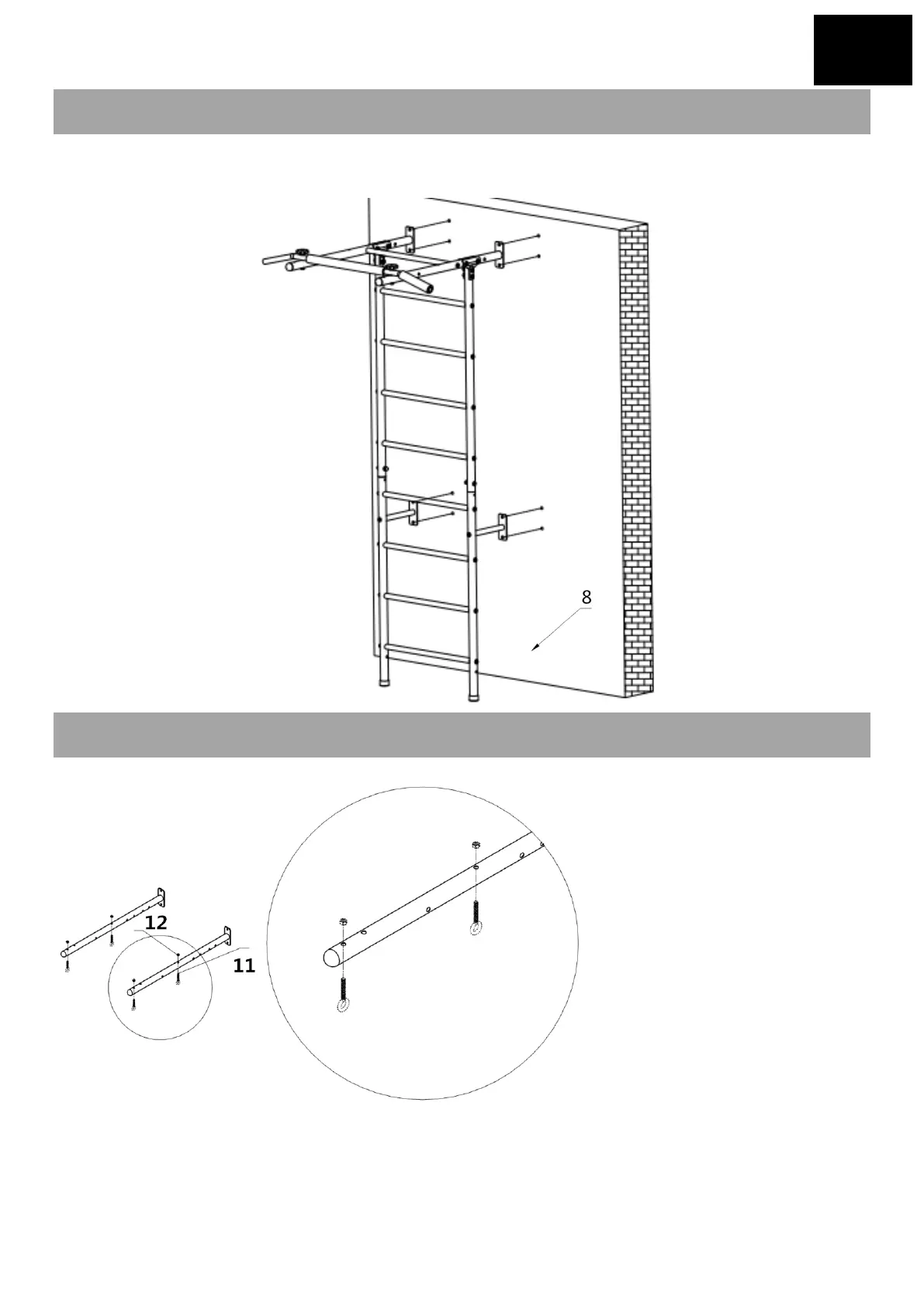 8

12

11