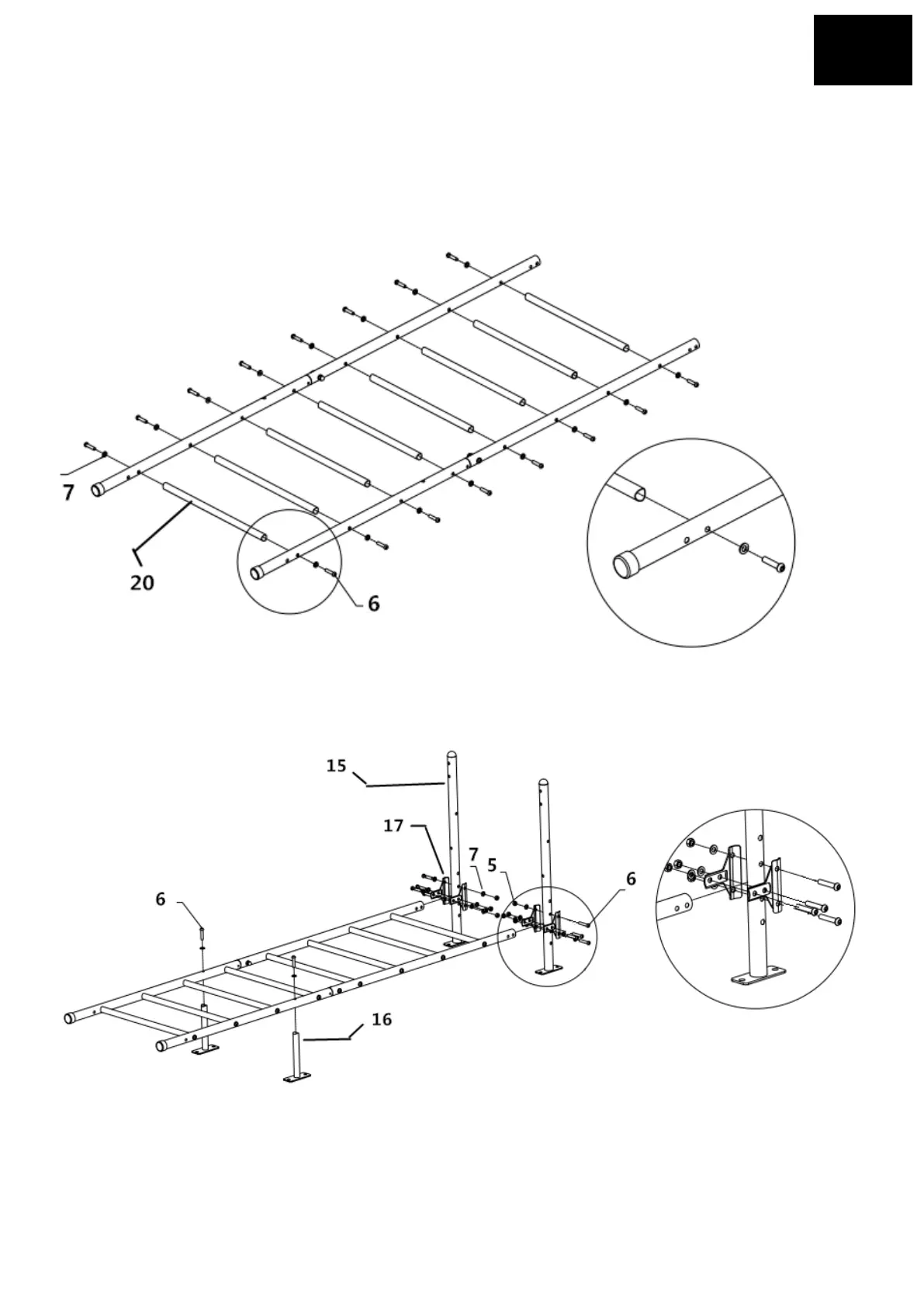 7

20

6

15

17

7

5

6

6

16