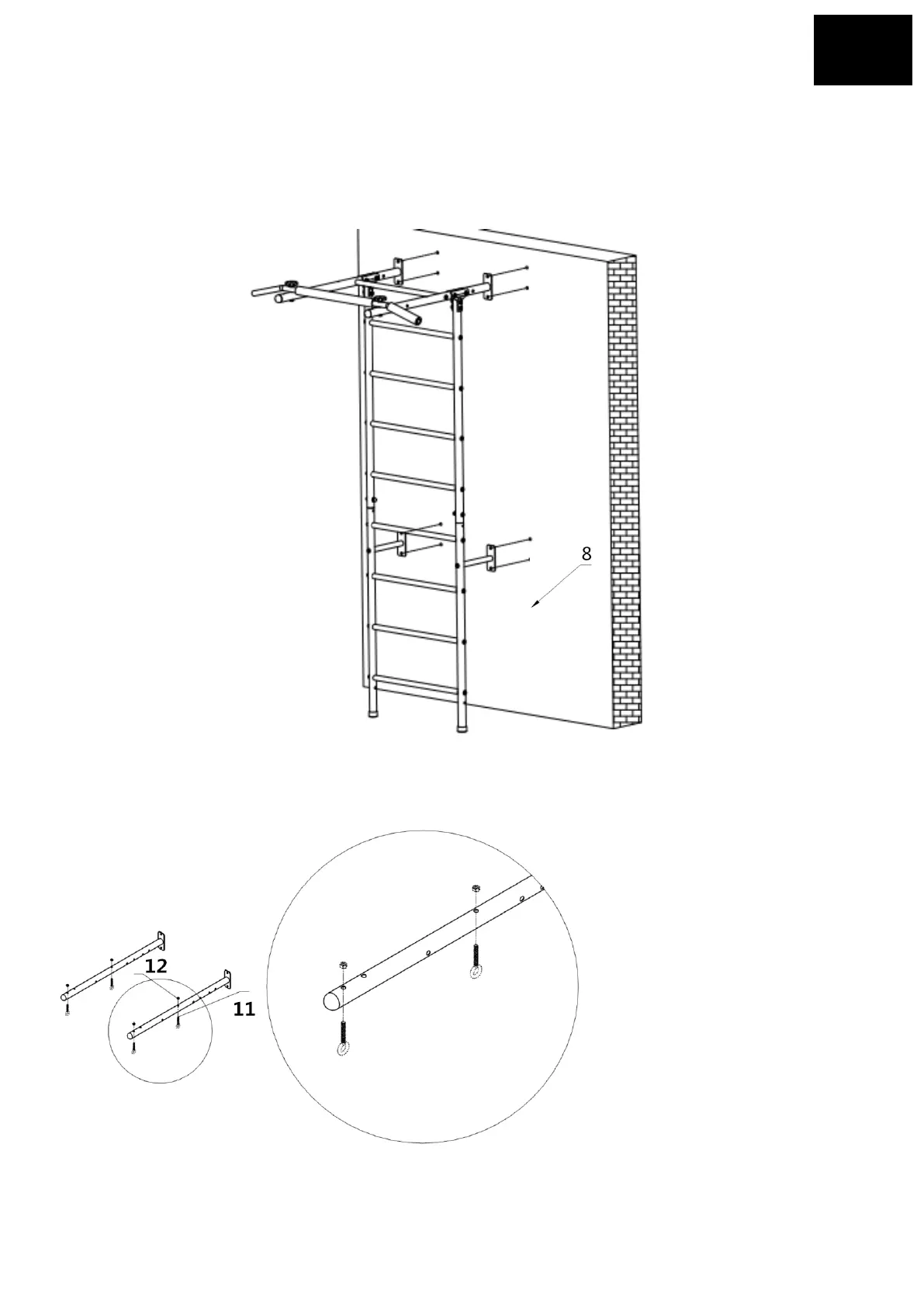 8

12

11