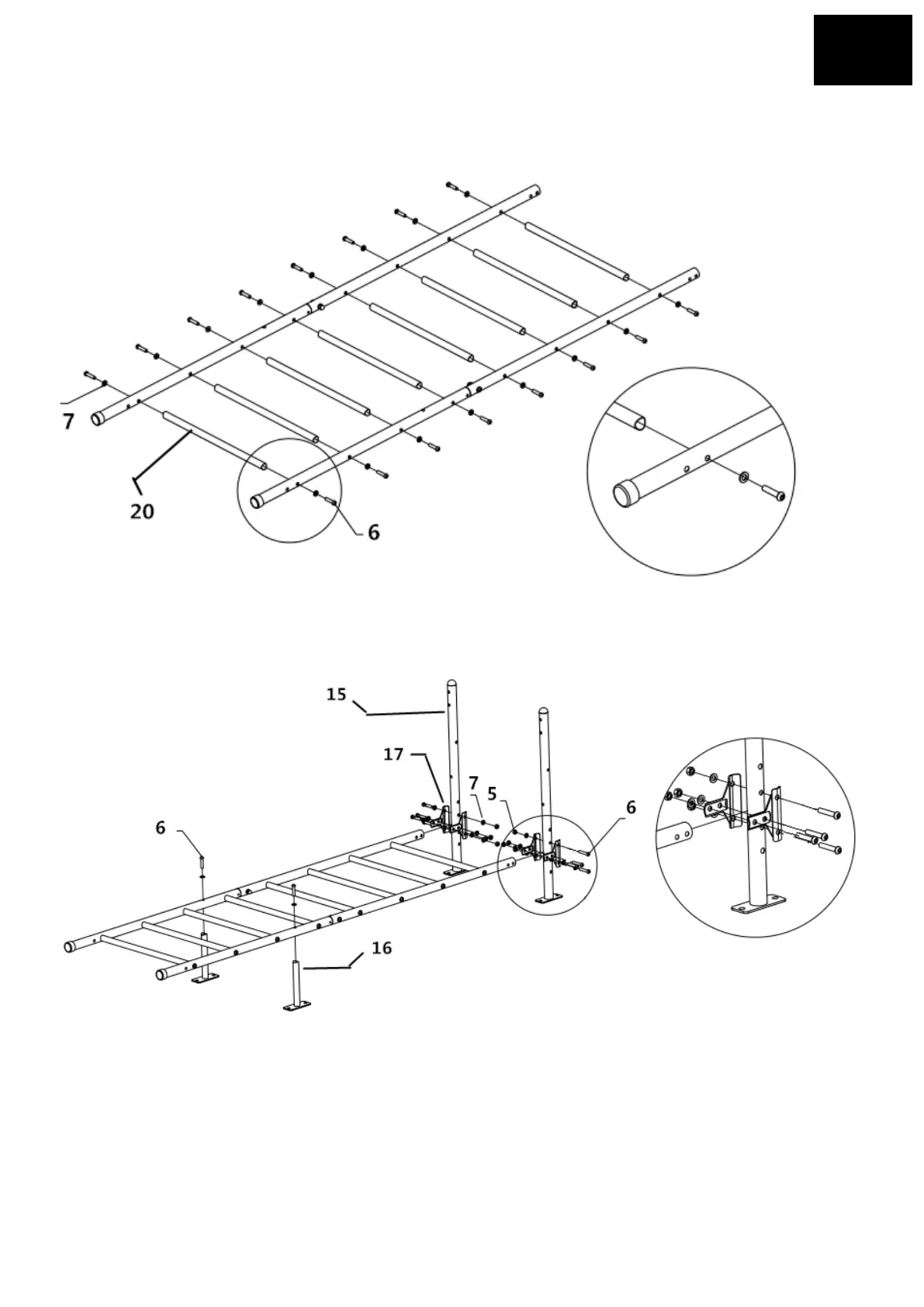 7

20

6

15

17

7

5

6

6

16