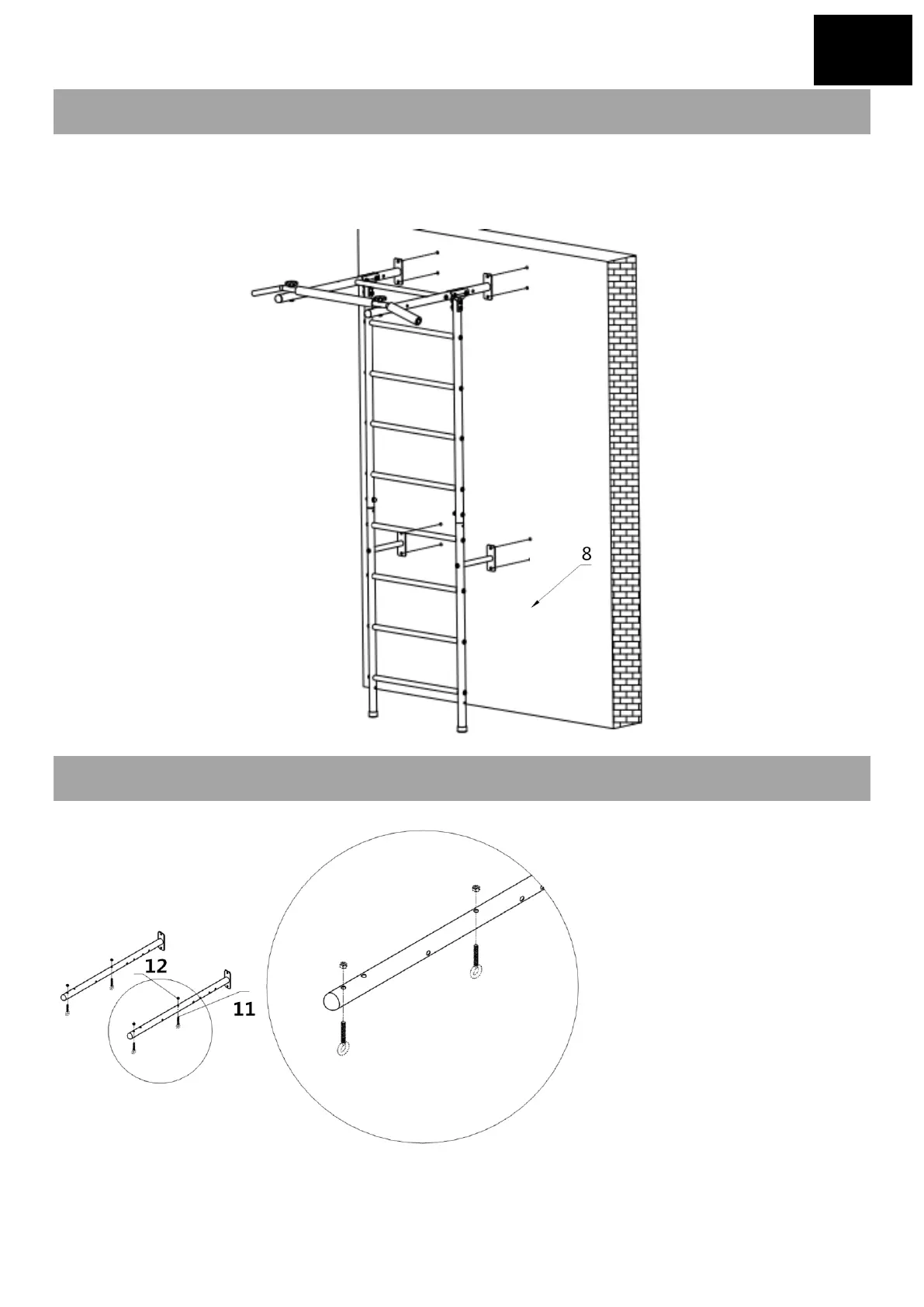 8

12

11