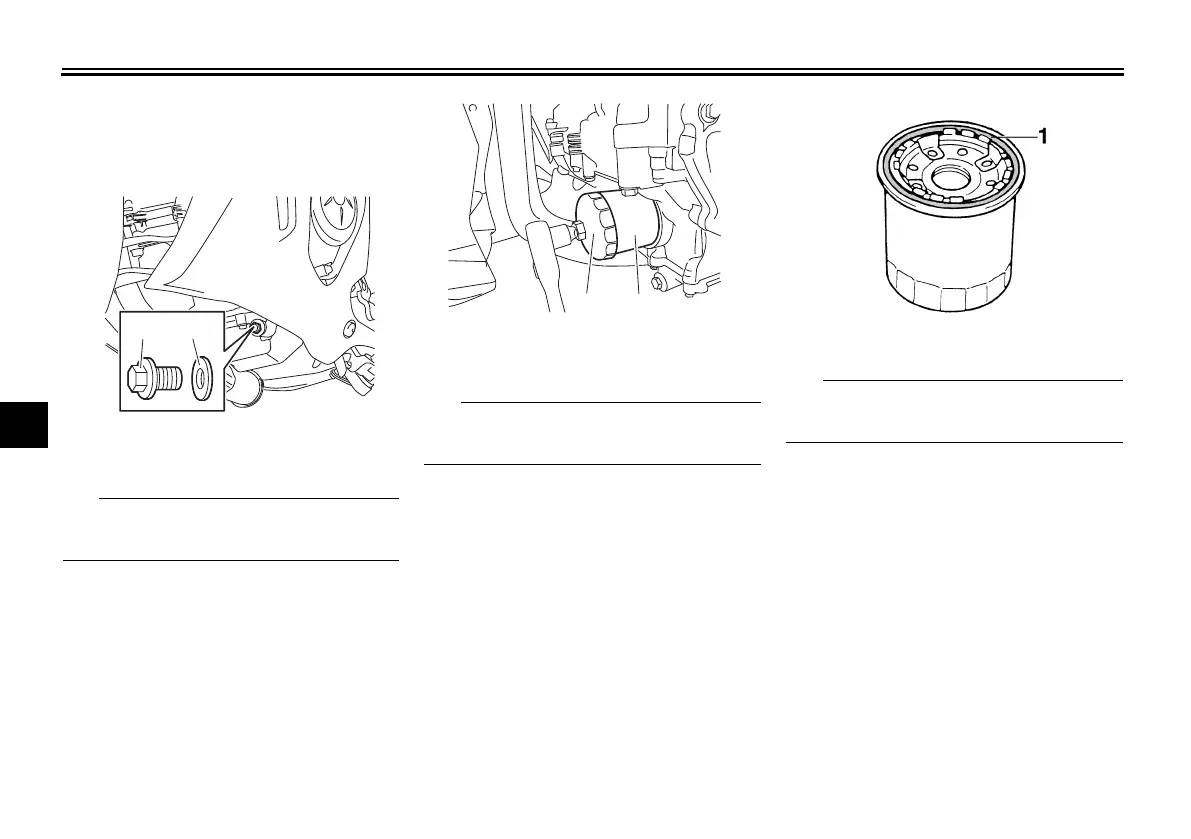 1