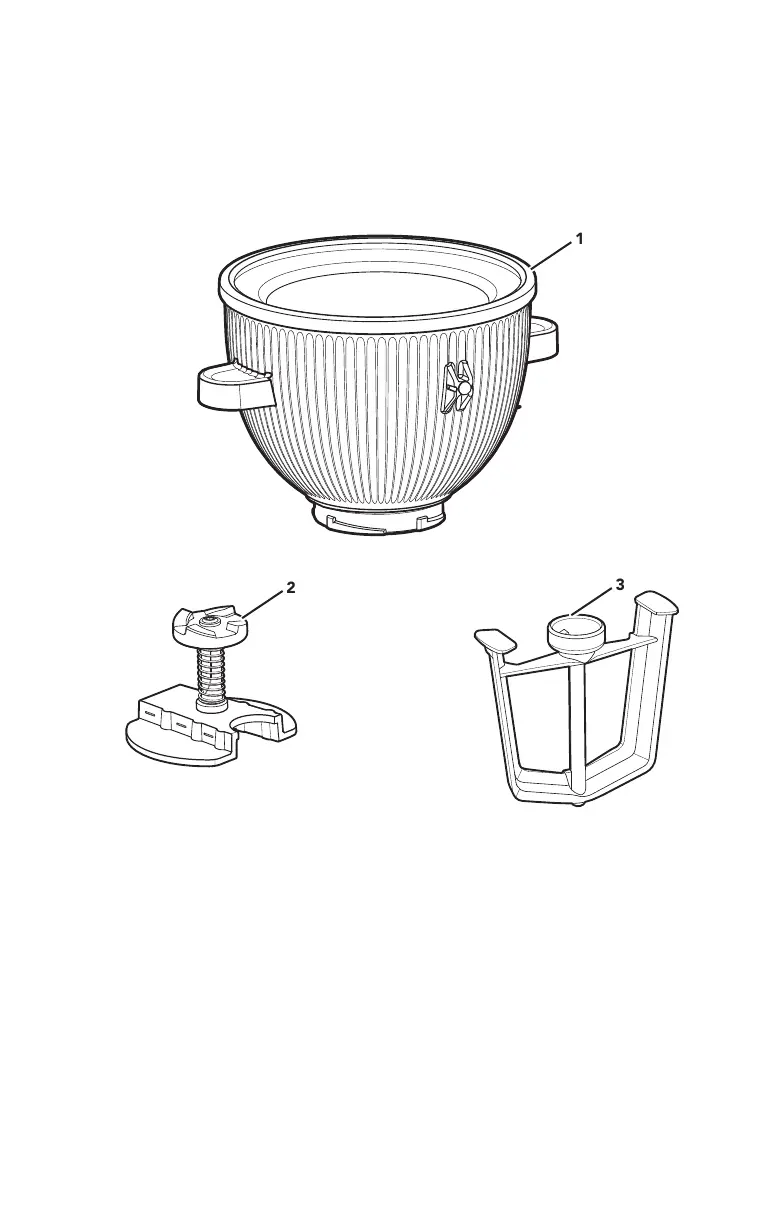 1

2

3