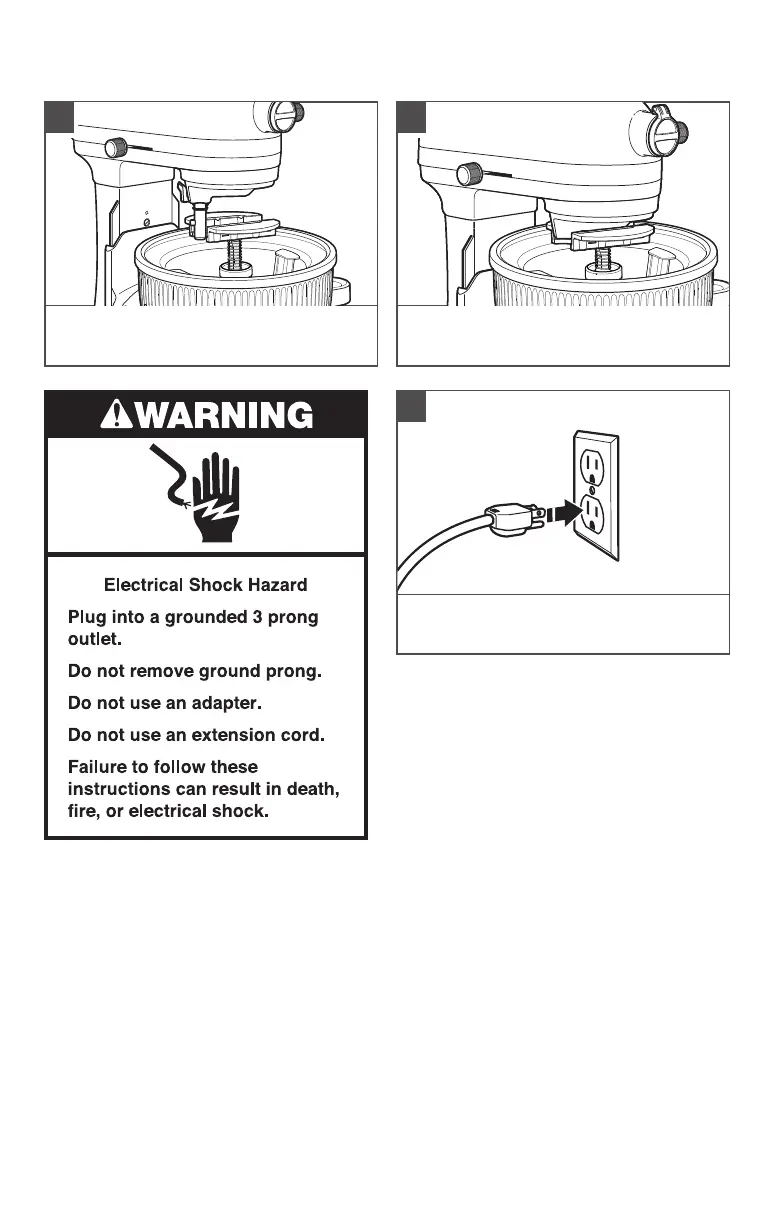 WARNING

Electrical Shock Hazard

Plug into a grounded 3 prong outlet.

Do not remove ground prong.

Do not use an adapter.

Do not use an extension cord.

Failure to follow these instructions can result in death, fire, or electrical shock.