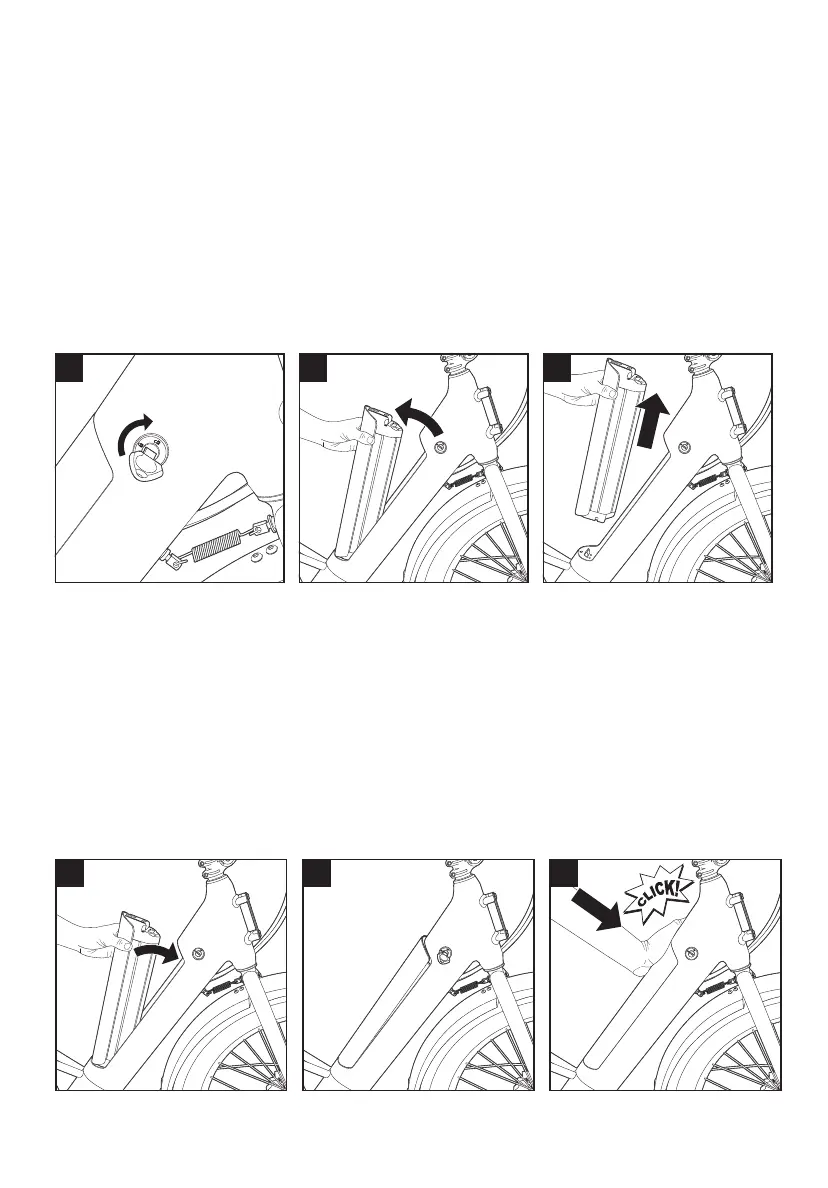 CLICK!