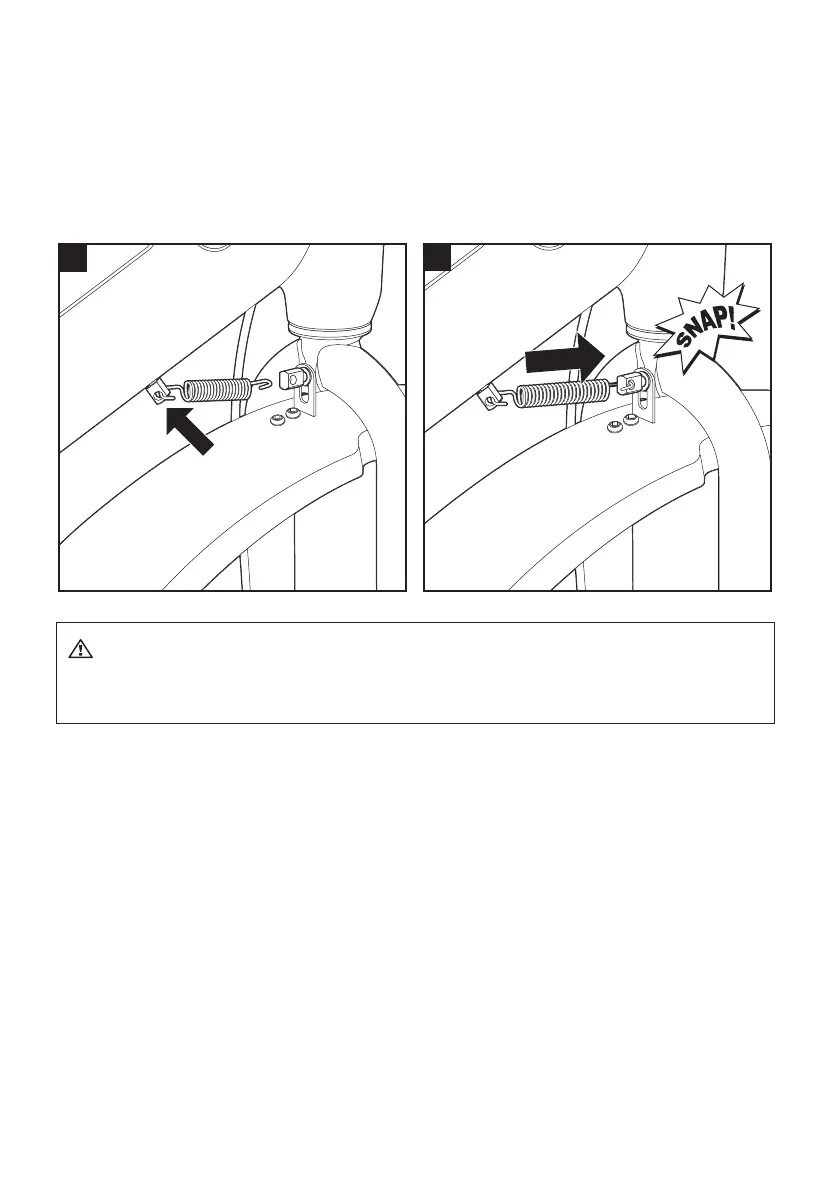 SNAP!