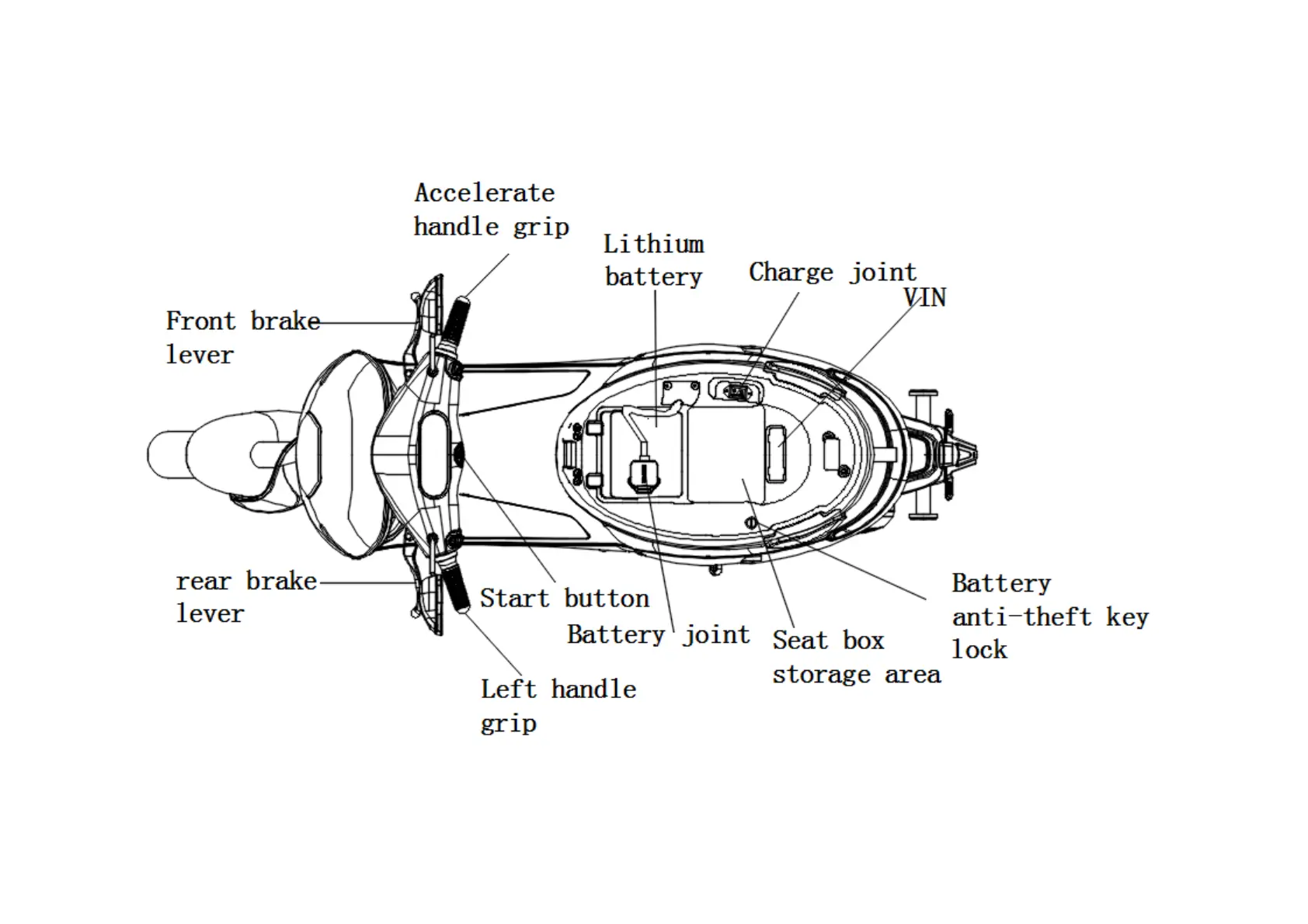 Accelerate handle grip

Lithium battery

Charge joint

VIN

Front brake lever

rear brake lever

Start button

Battery joint

Seat box storage area

Battery anti-theft key lock

Left handle grip