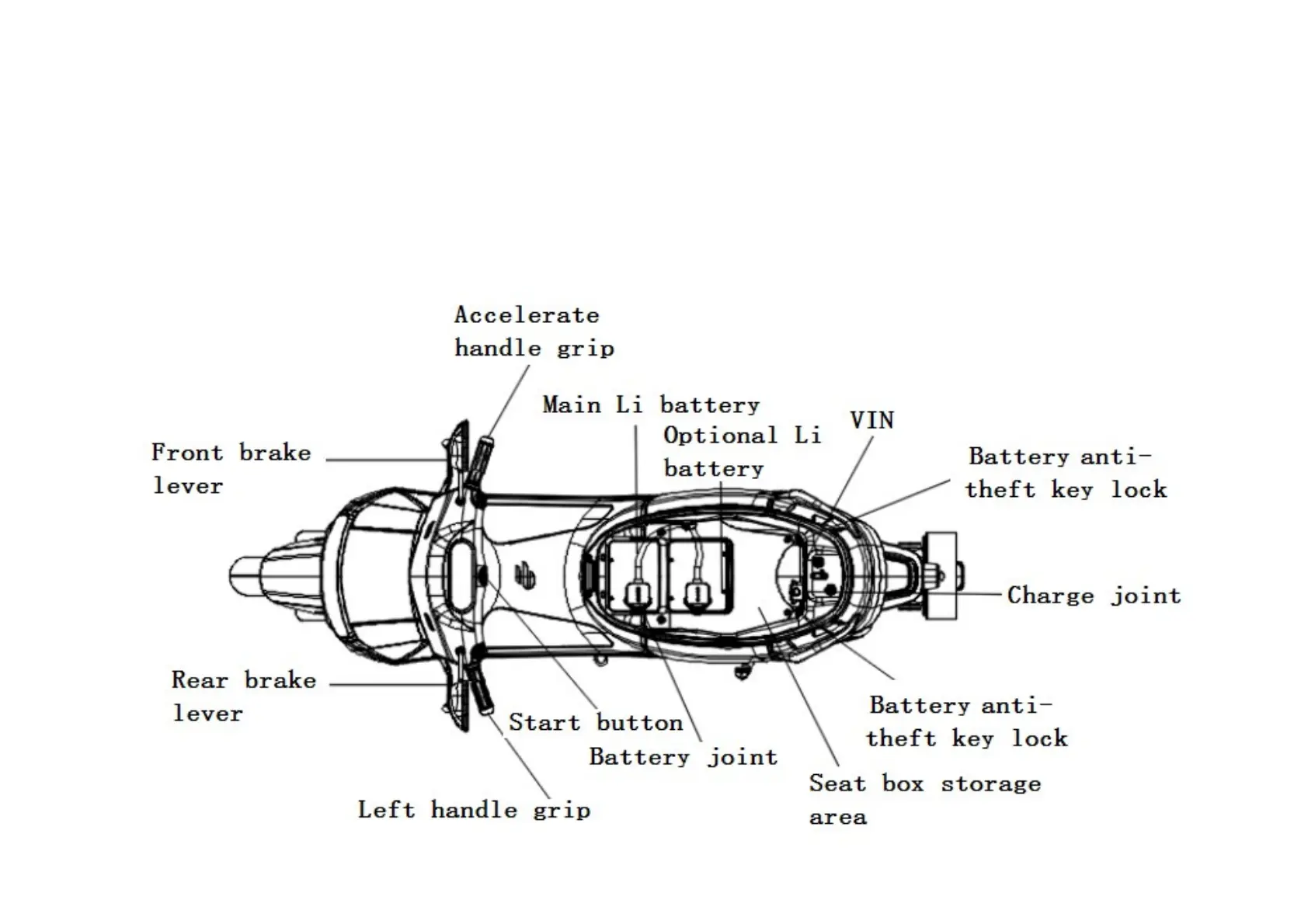 Accelerate handle grip

Main Li battery

Optional Li battery

VIN

Front brake lever

Battery anti-theft key lock

Charge joint

Rear brake lever

Start button

Battery joint

Battery anti-theft key lock

Seat box storage area

Left handle grip