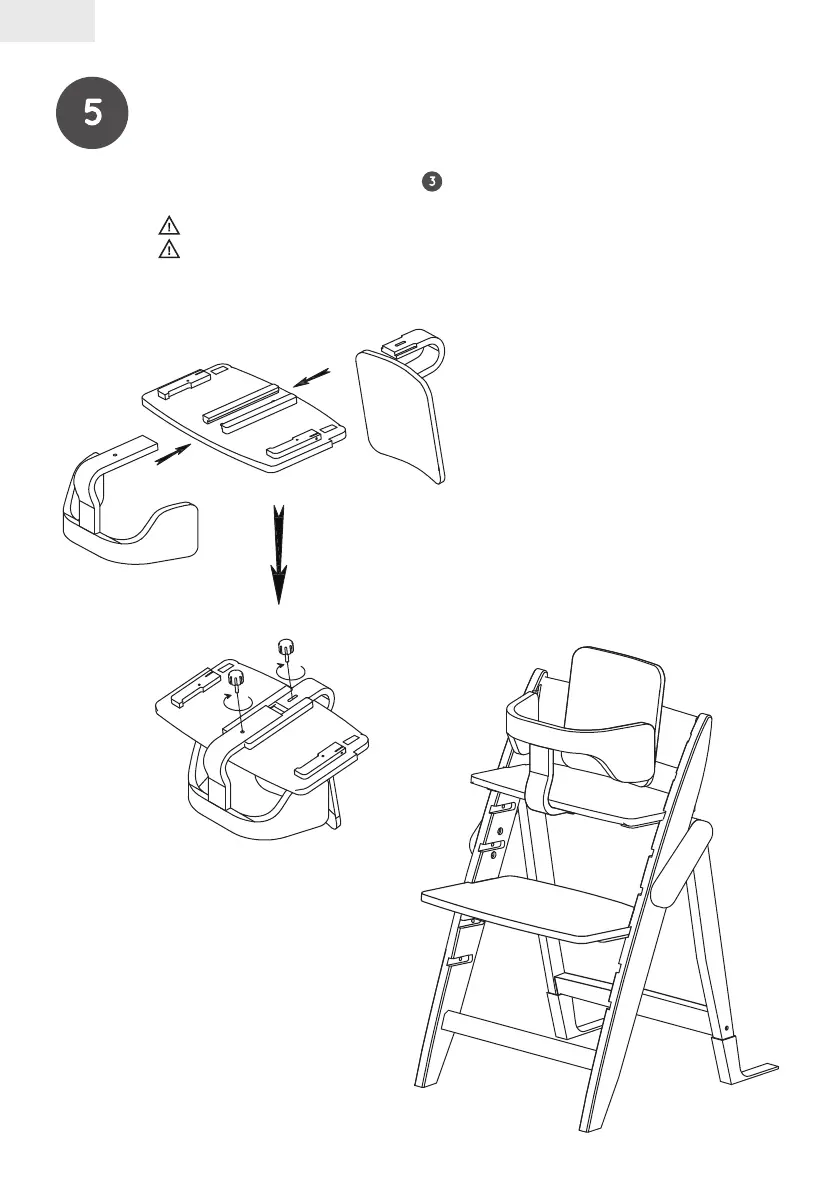 5

3