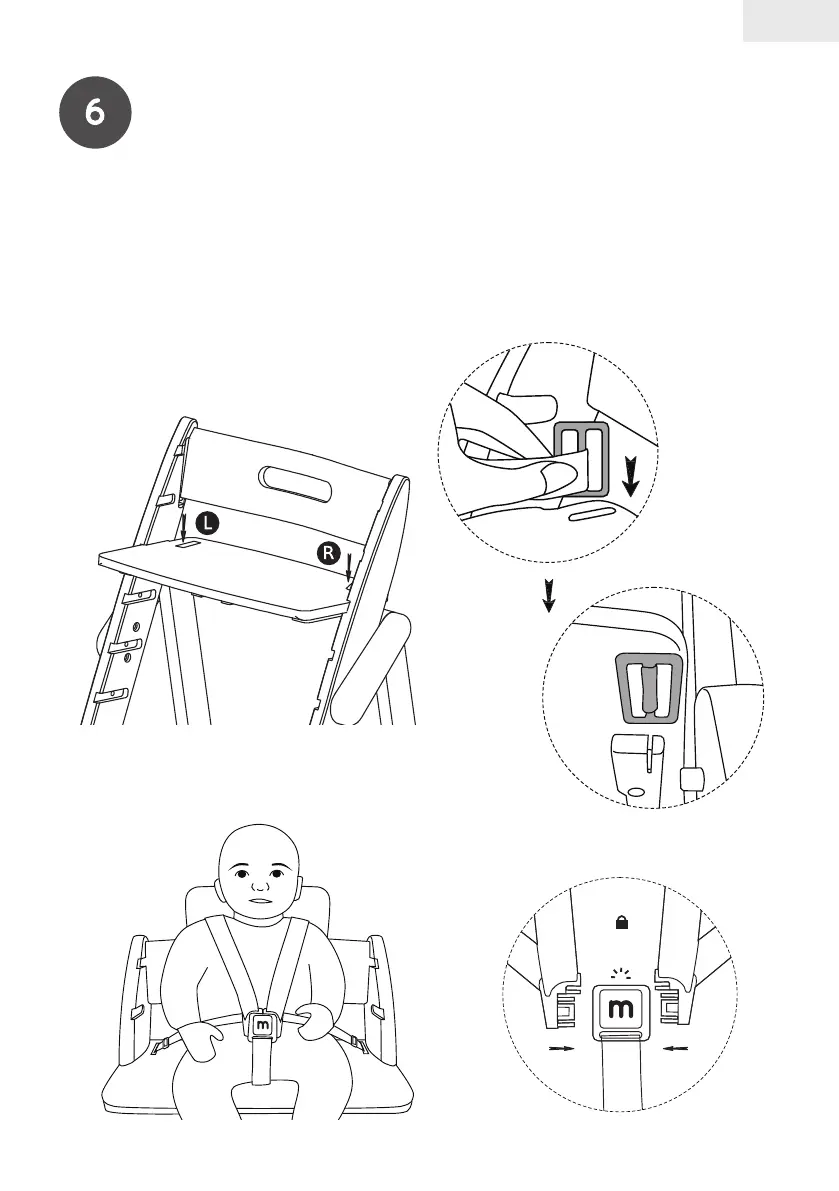 6

L

R

m

m