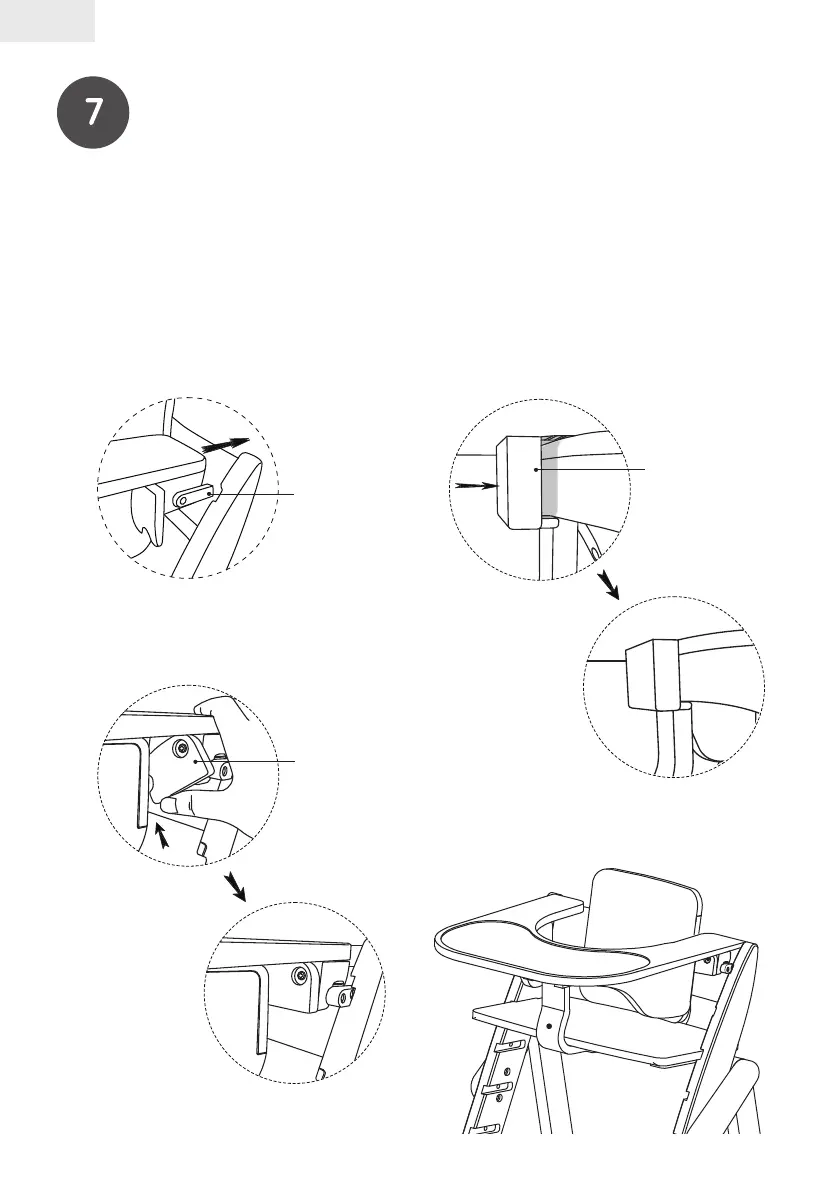 7