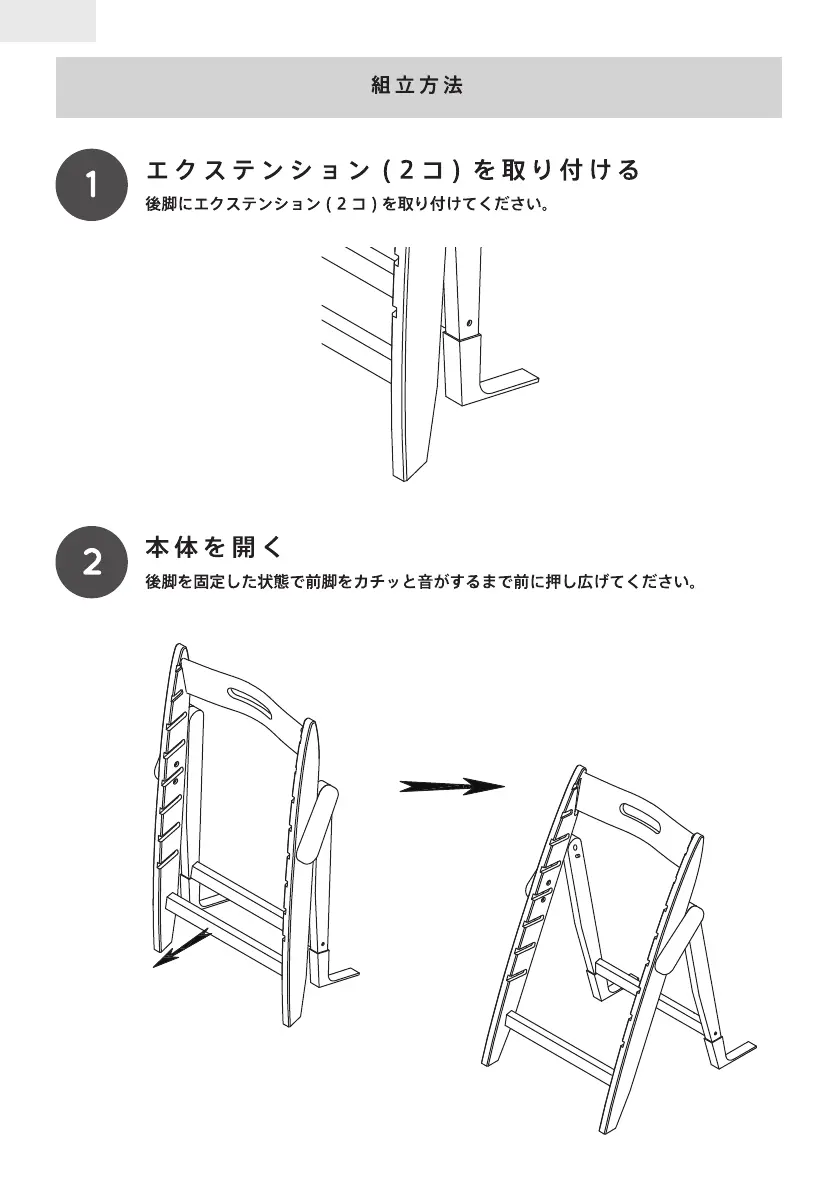 組立方法

1

エクステンション（2コ）を取り付ける

後脚にエクステンション（2コ）を取り付けてください。

2

本体を開く

後脚を固定した状態で前脚をカチッと音がするまで前に押し広げてください。