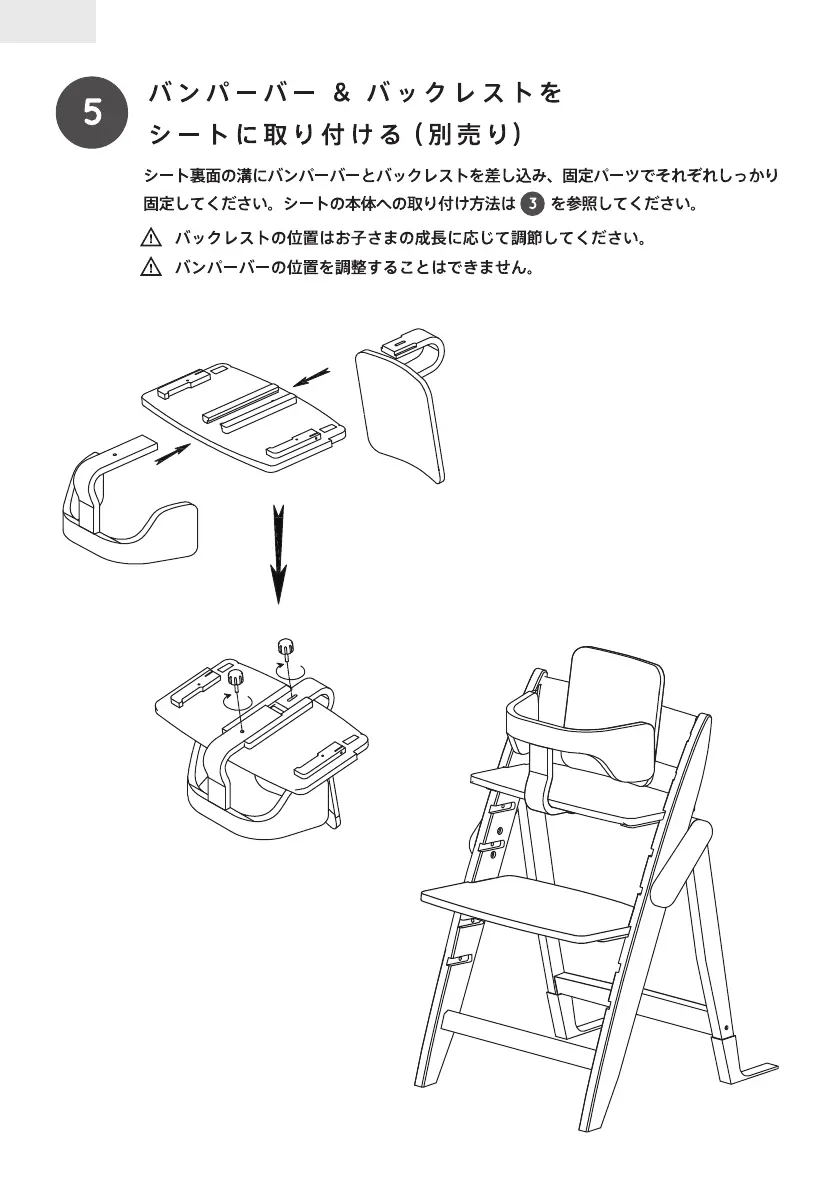 5

バンパーバー ＆ バックレストを
シートに取り付ける（別売り）

シート裏面の溝にバンパーバーとバックレストを差し込み、固定パーツでそれぞれしっかり固定してください。シートの本体への取り付け方法は 3 を参照してください。

⚠ バックレストの位置はお子さまの成長に応じて調節してください。

⚠ バンパーバーの位置を調整することはできません。