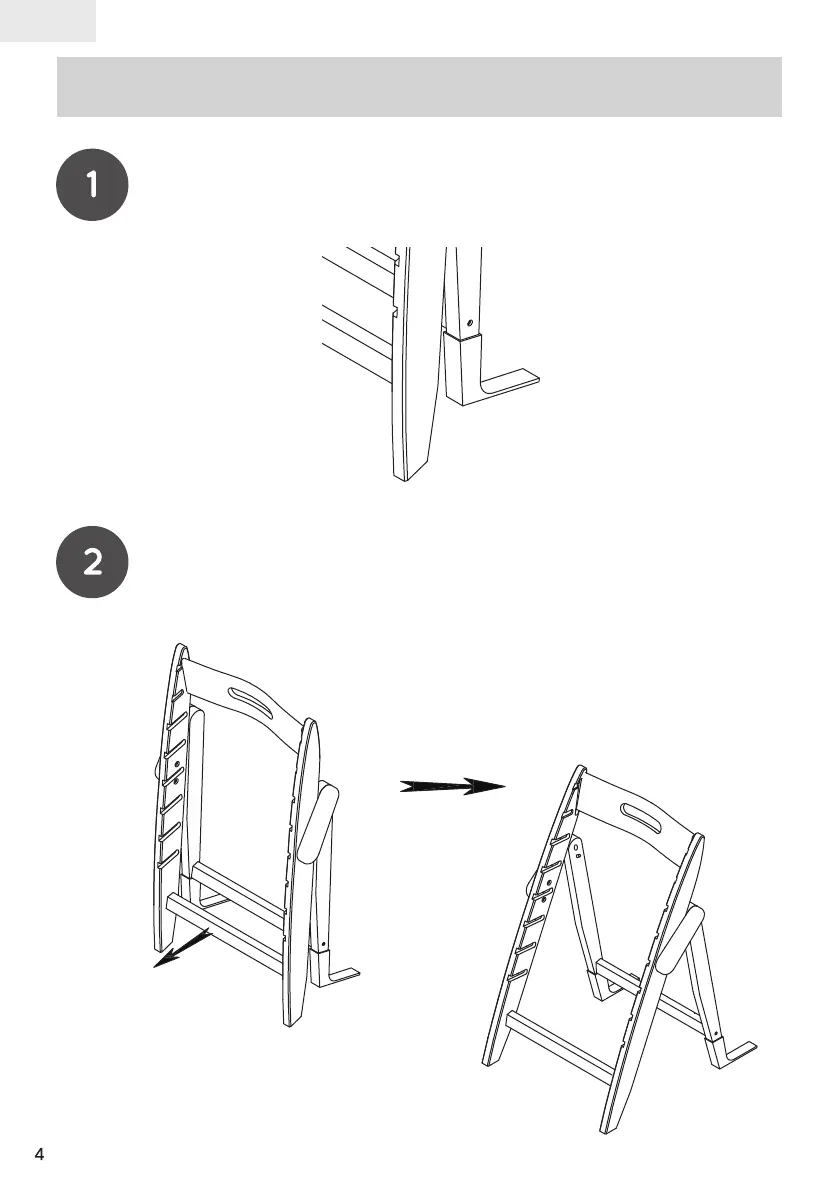 1

2

4