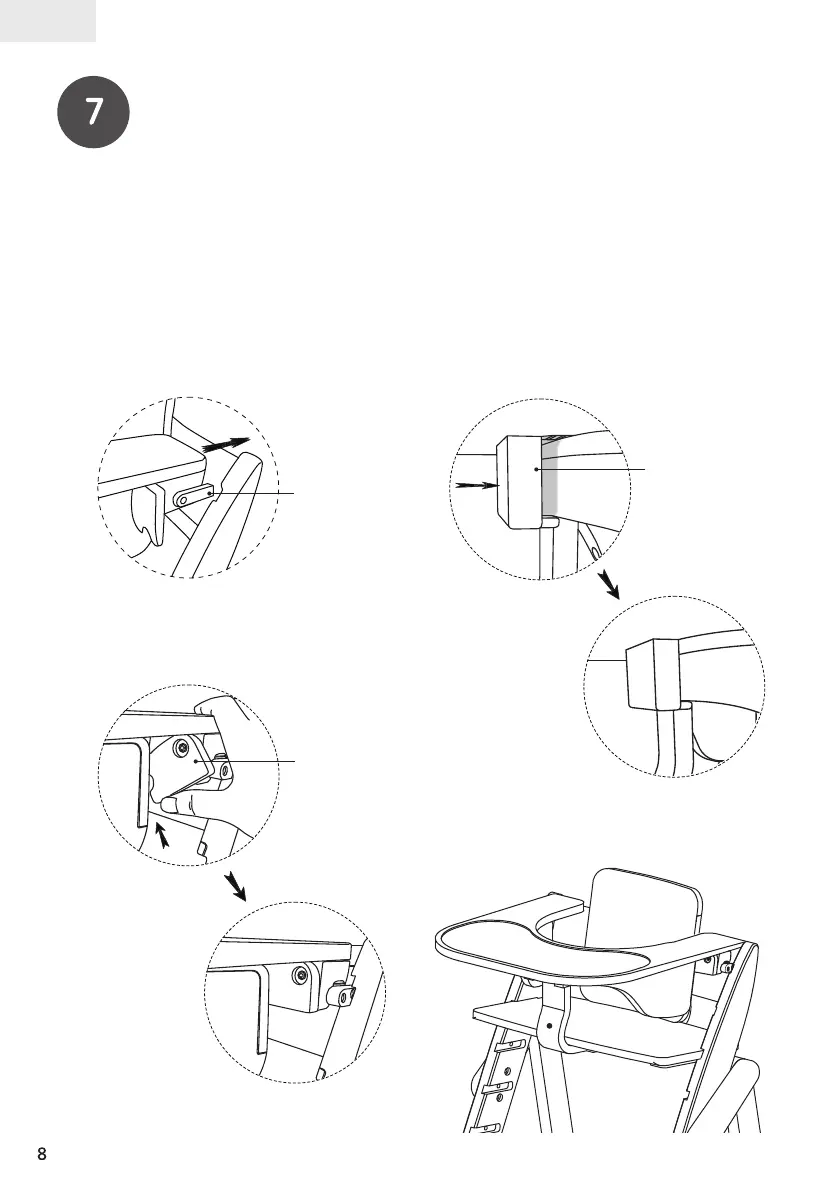 7

8