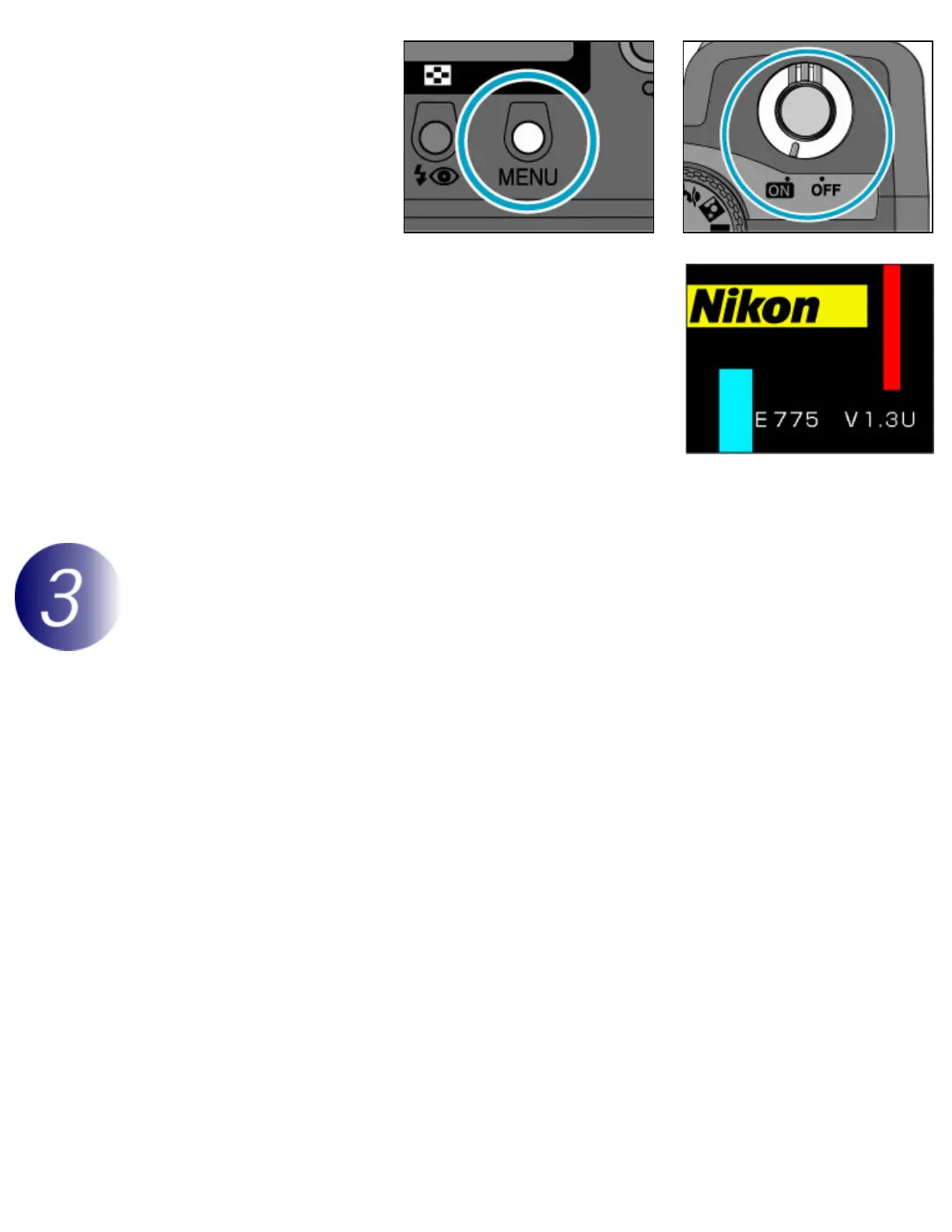 MENU

ON OFF

Nikon

E775 V1.3U

3