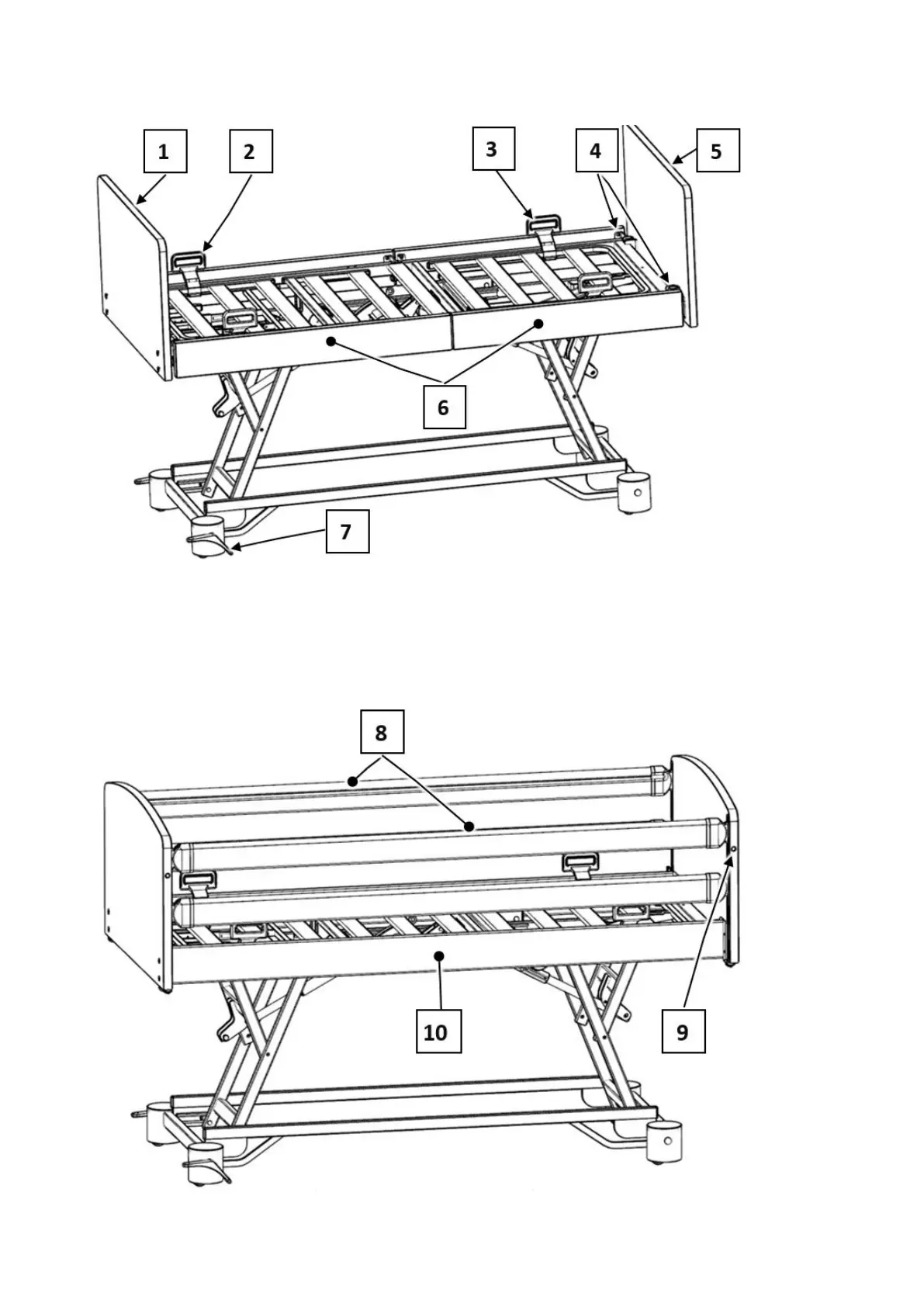 1
2
3
4
5
6
7
8
10
9