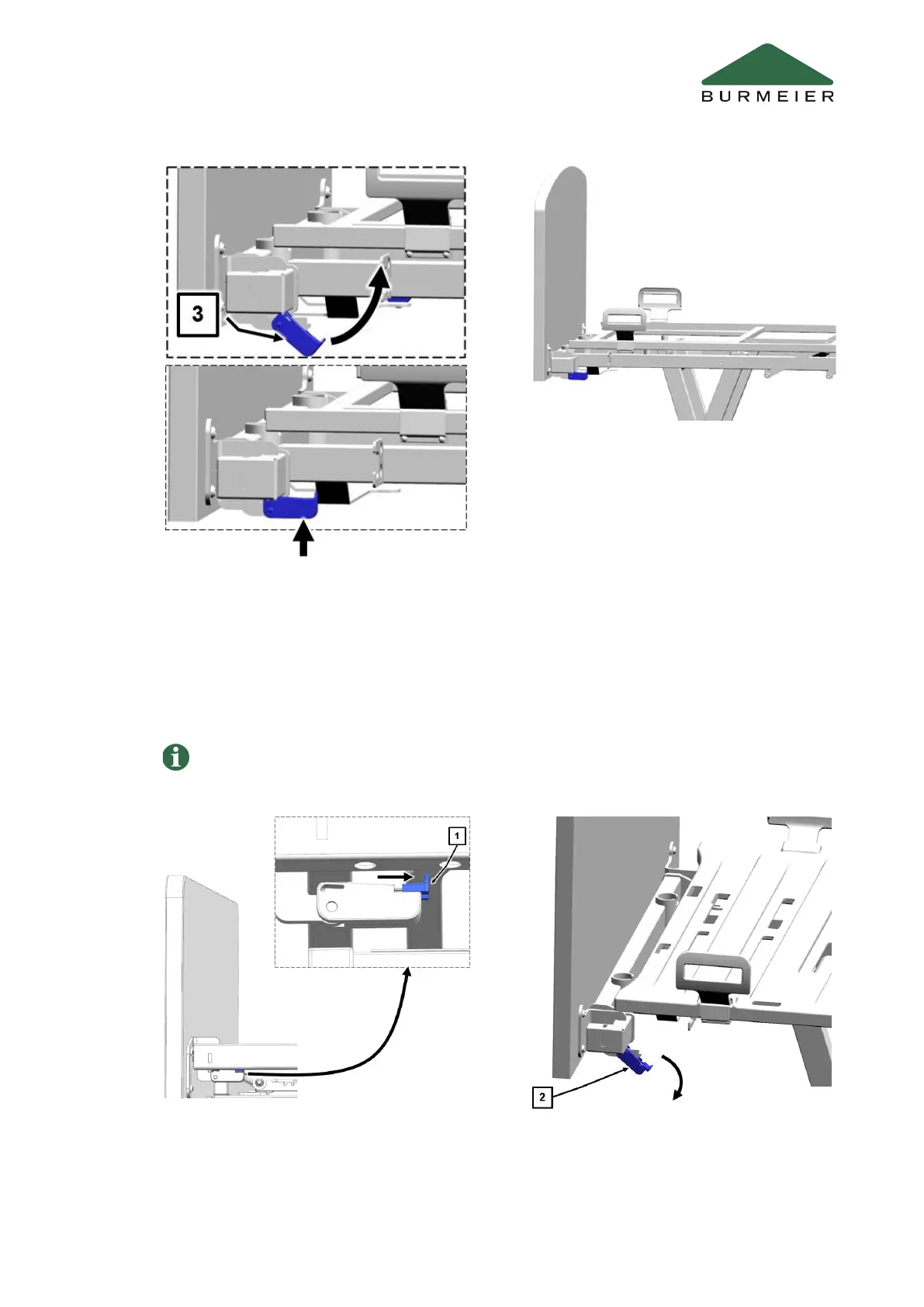 BURMEIER

3

1

2