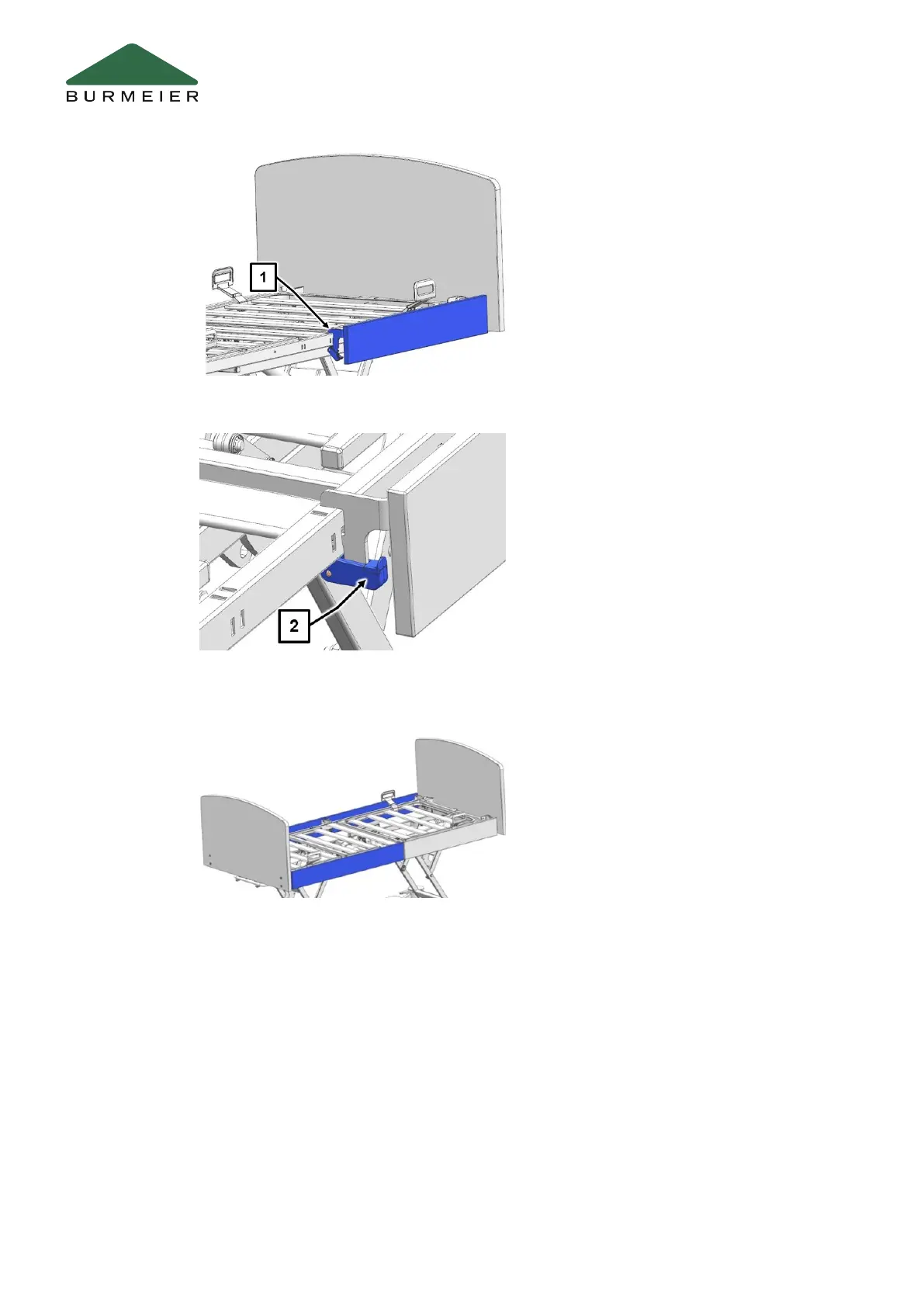 BURMEIER

1

2