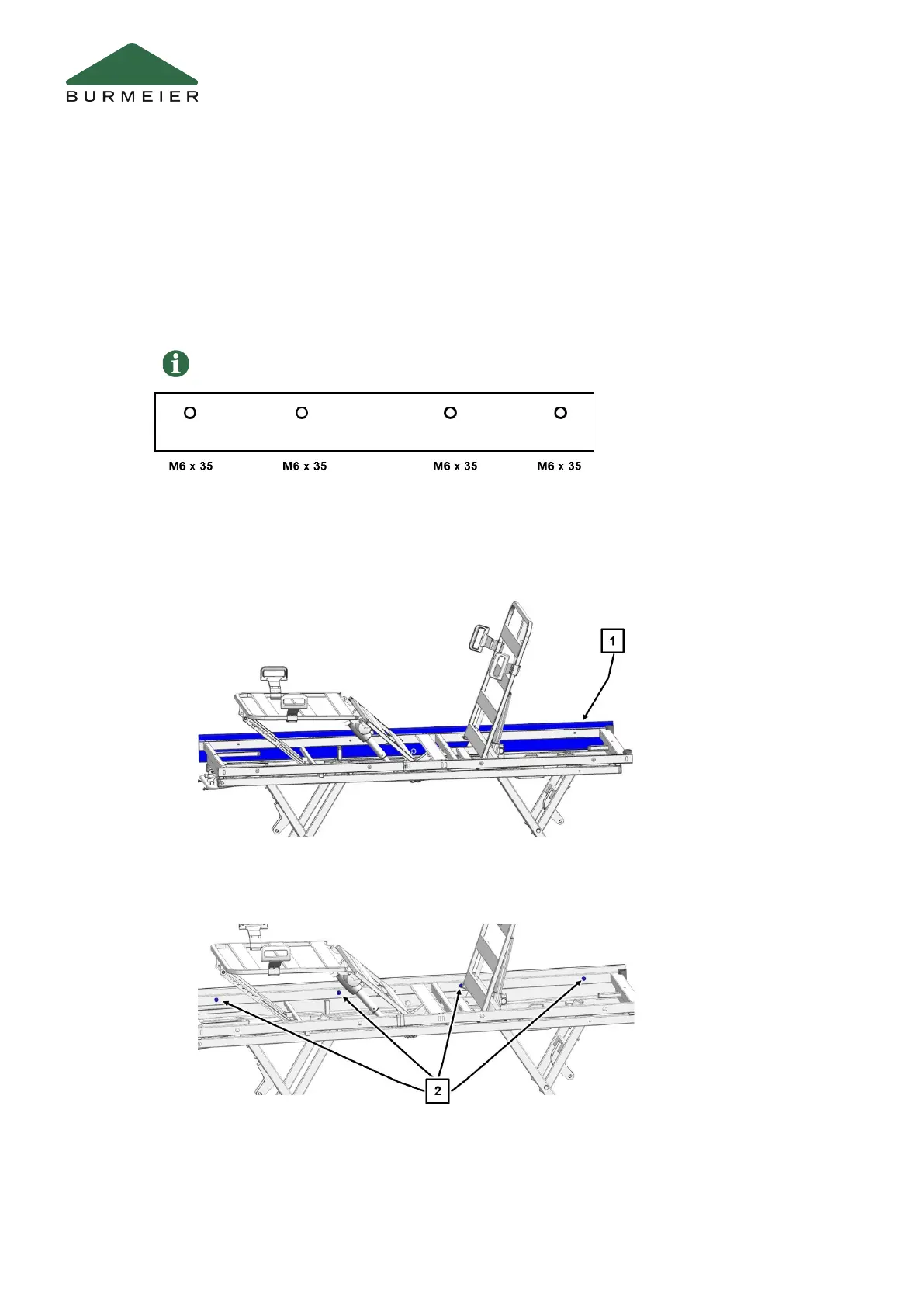 BURMEIER

M6 x 35 M6 x 35 M6 x 35 M6 x 35

1

2