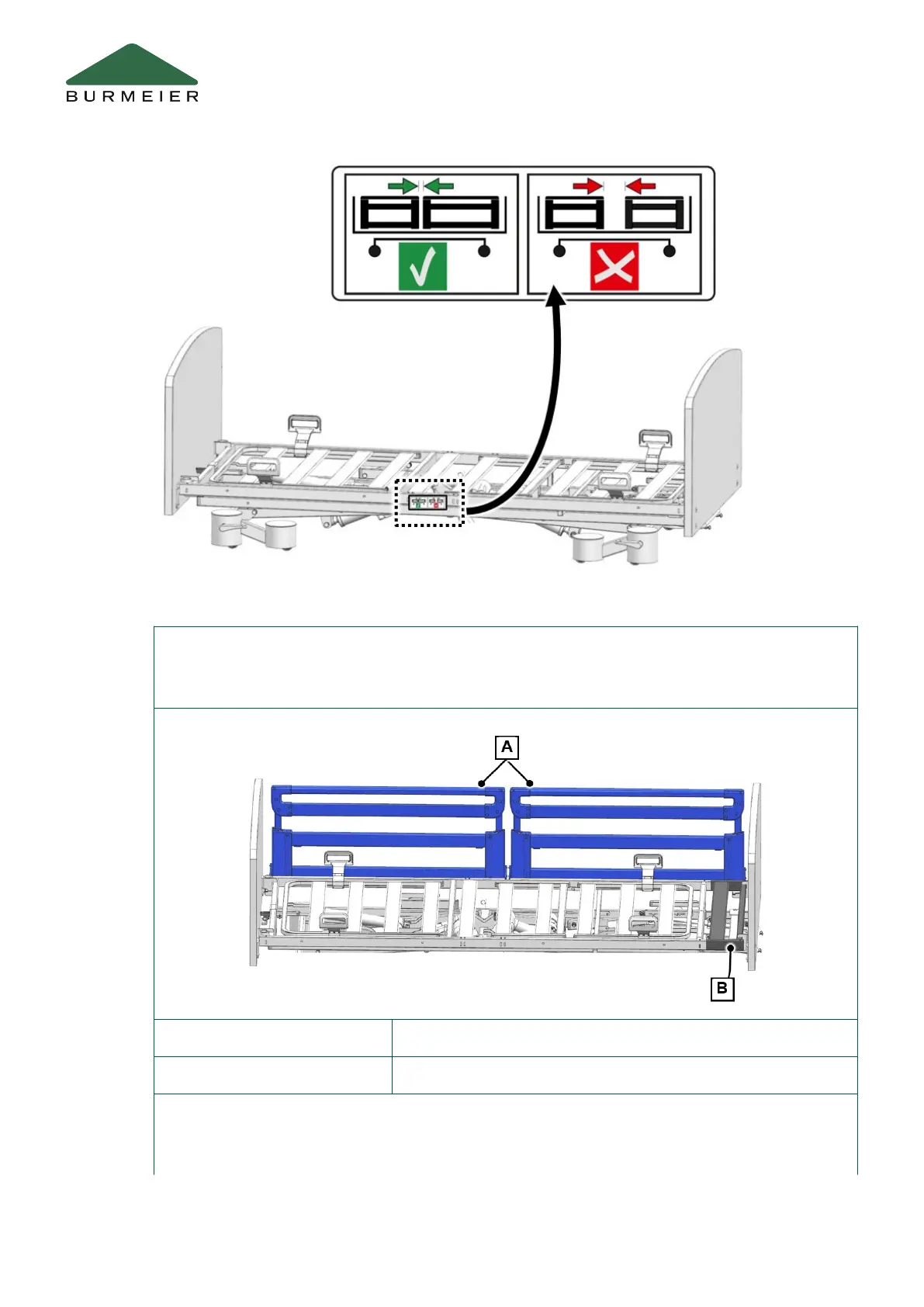 BURMEIER

A

B