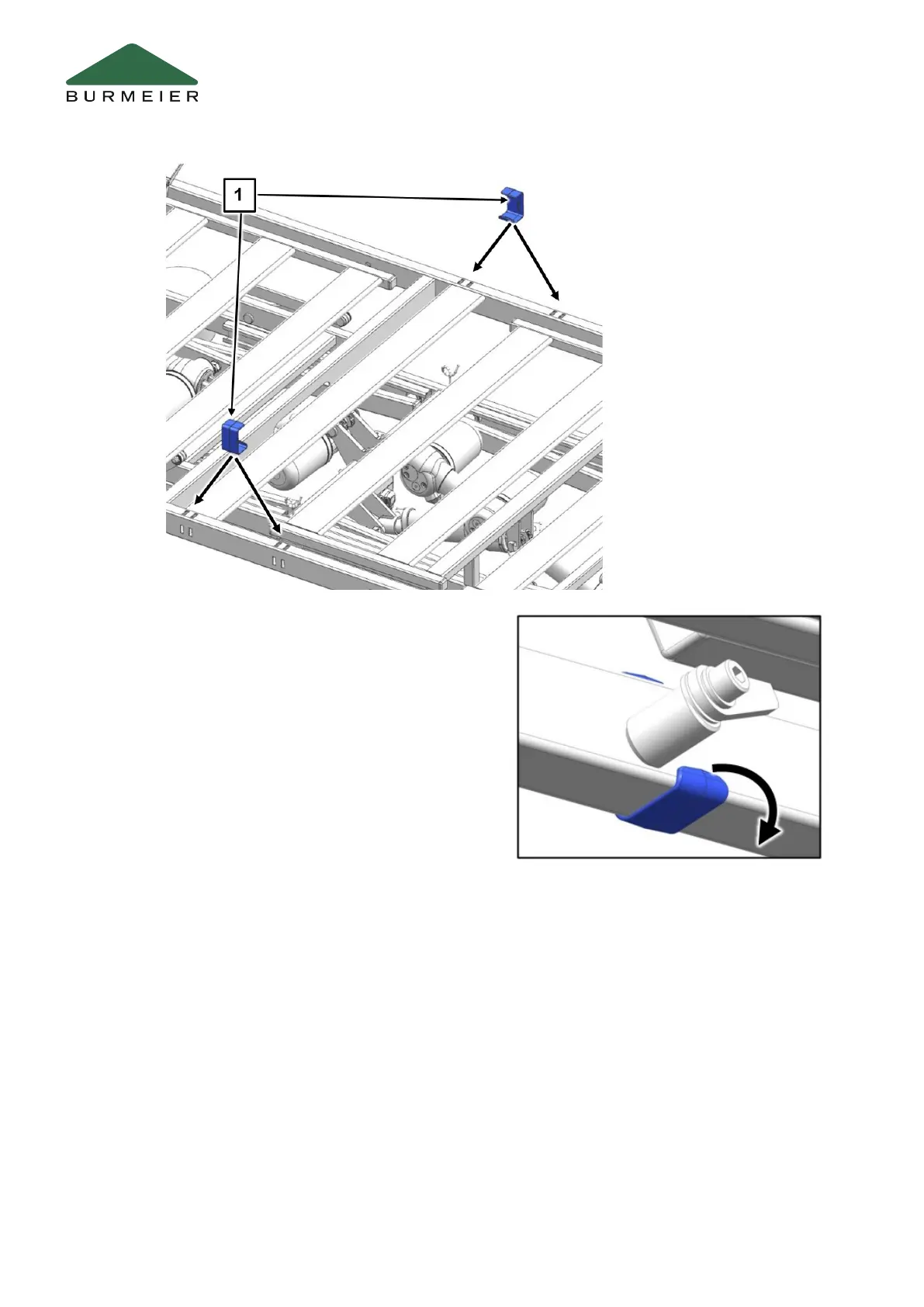 BURMEIER

1