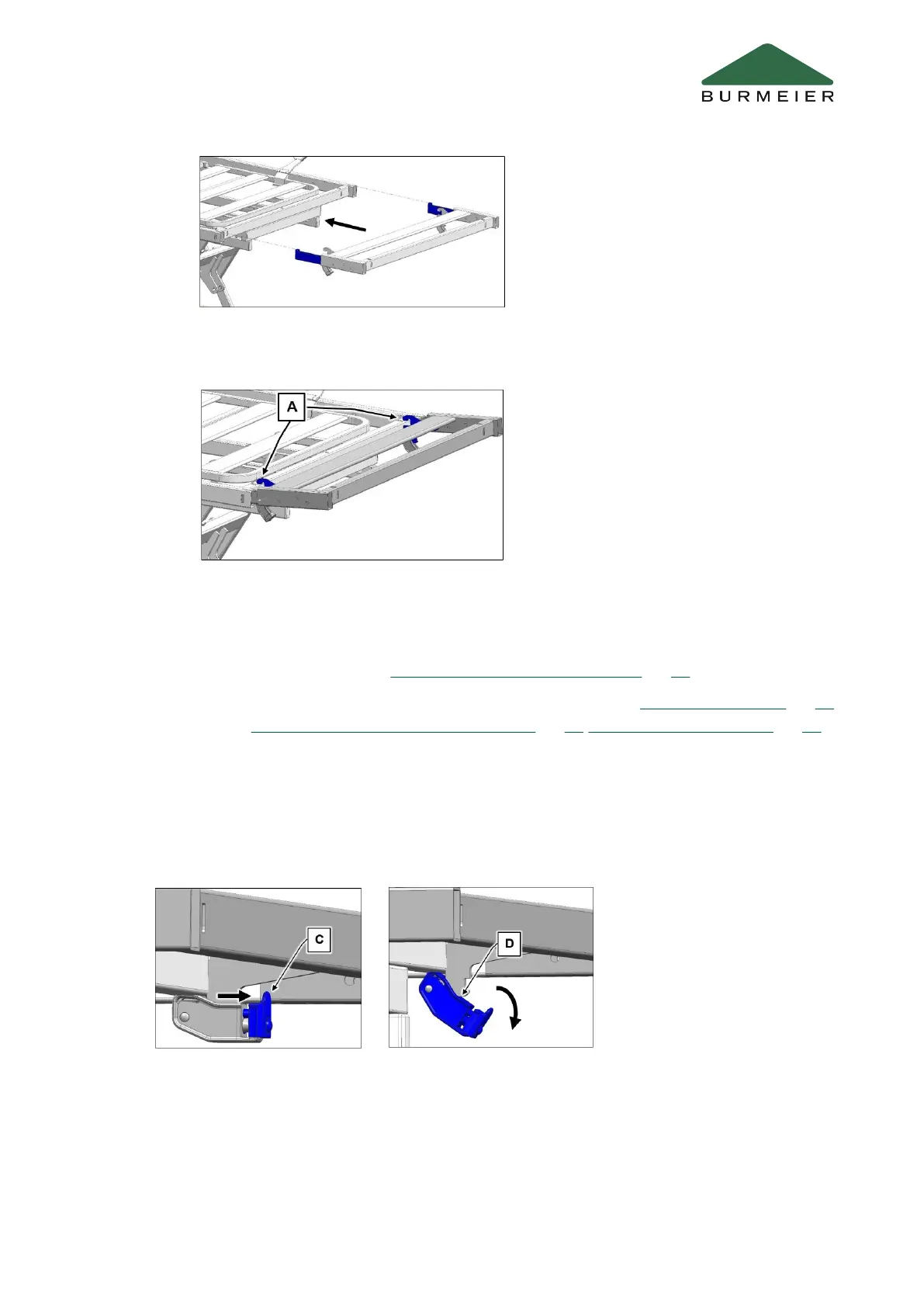 BURMEIER

A

C

D