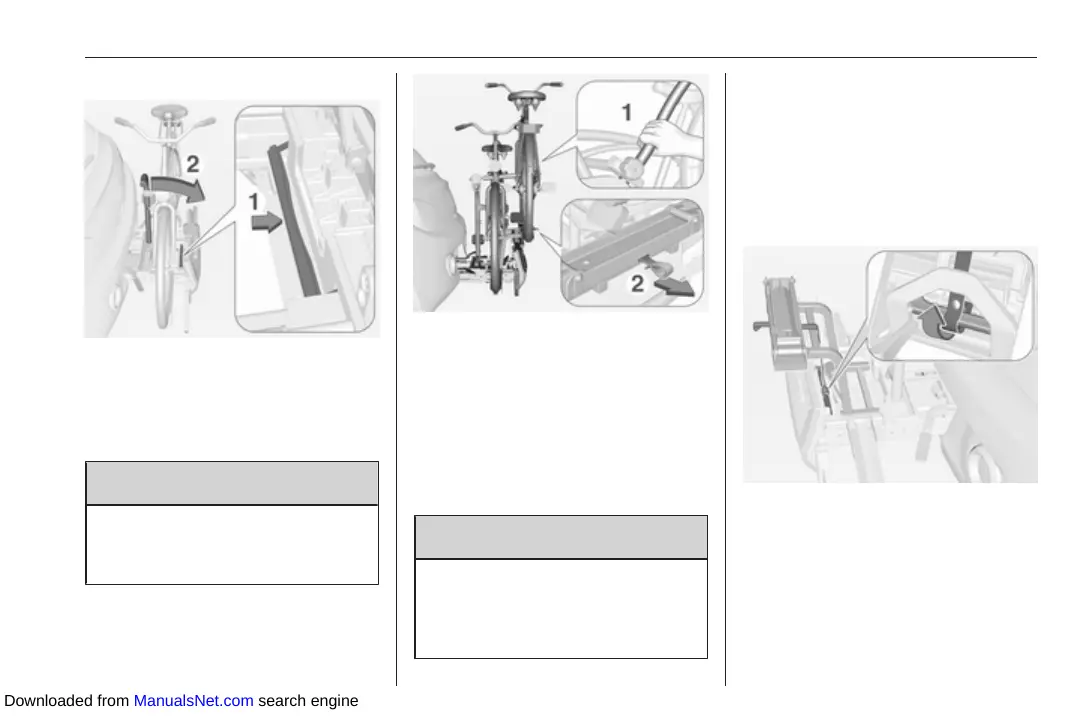 2

1

1

2

Downloaded from ManualsNet.com search engine