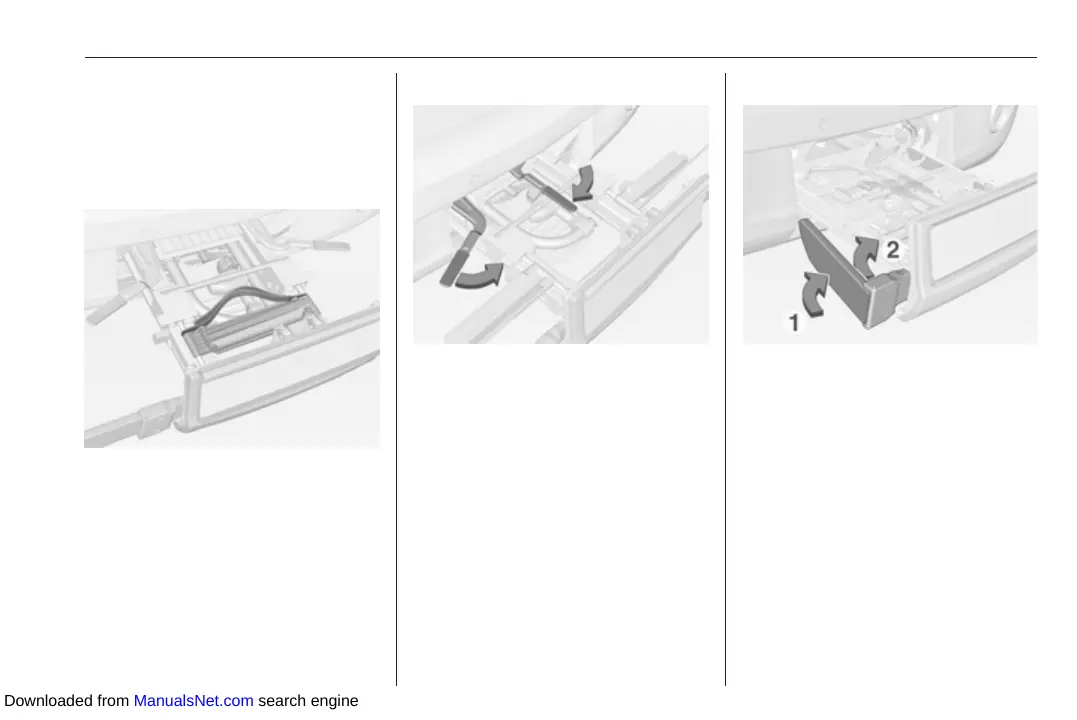 2

1

Downloaded from ManualsNet.com search engine