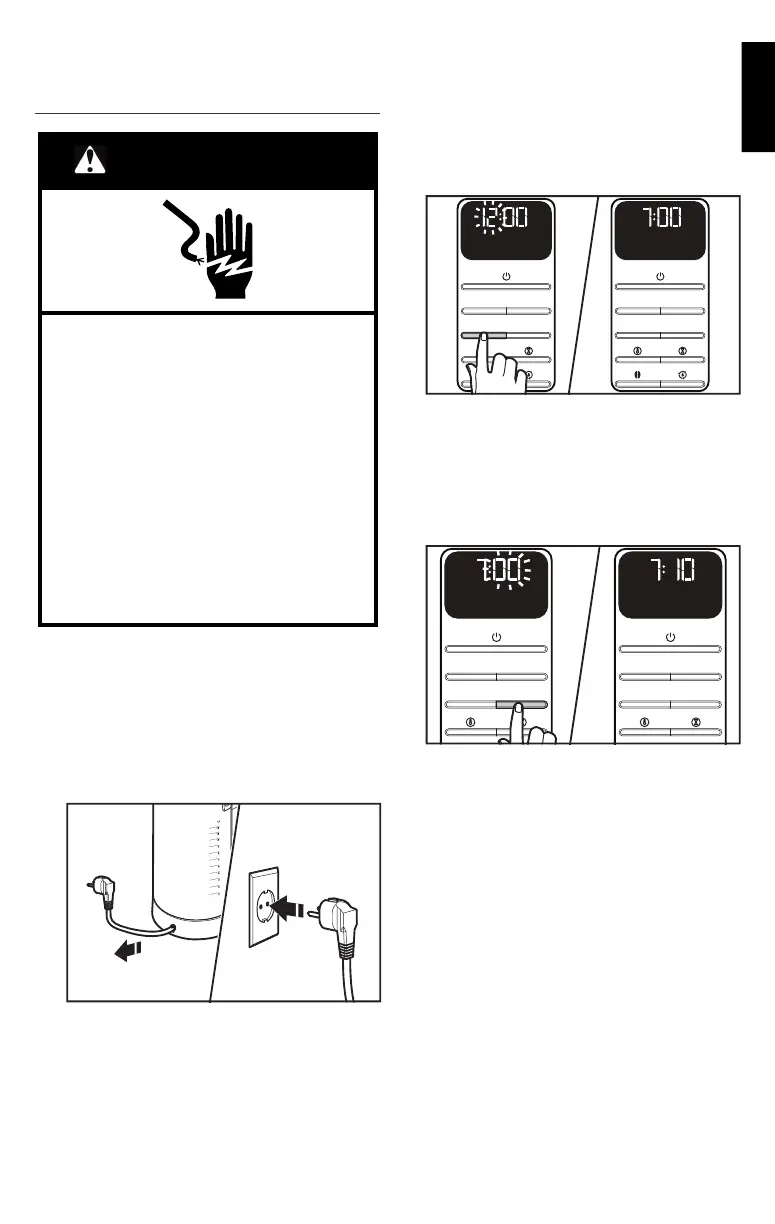 12:00

7:00

7:00

7:10