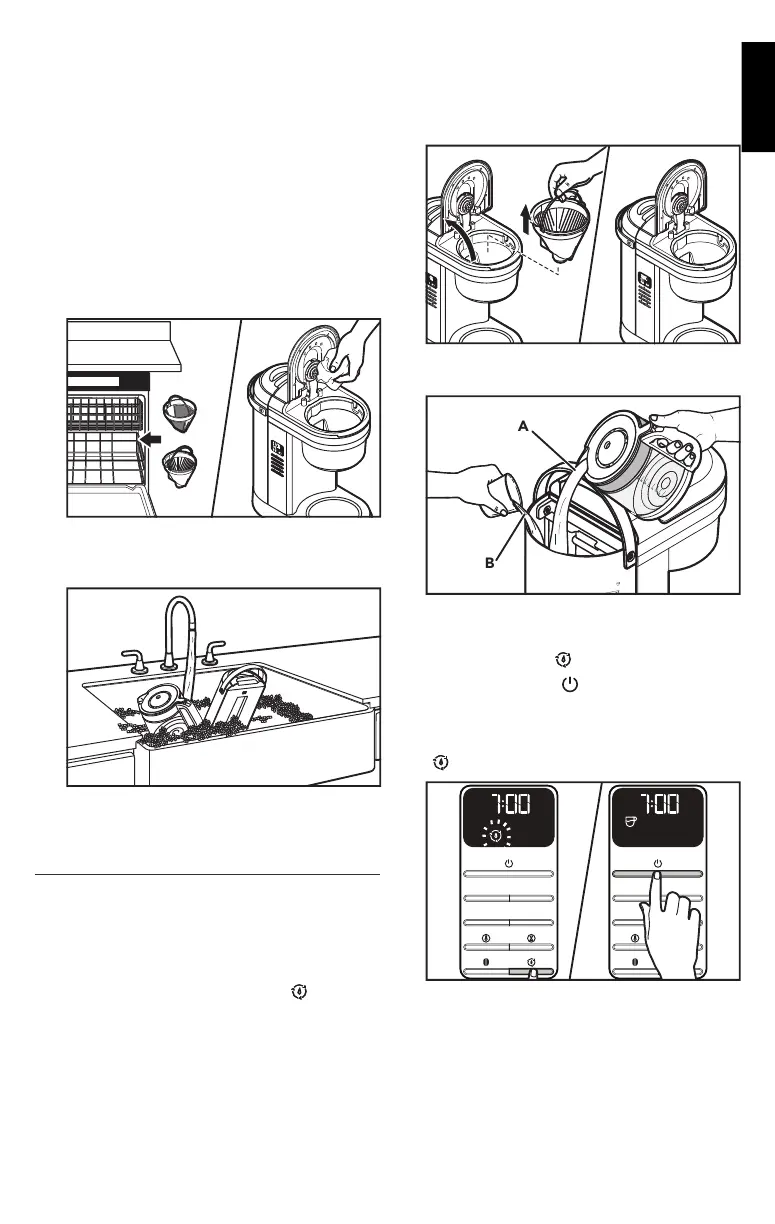 A

B

7:00

7:00