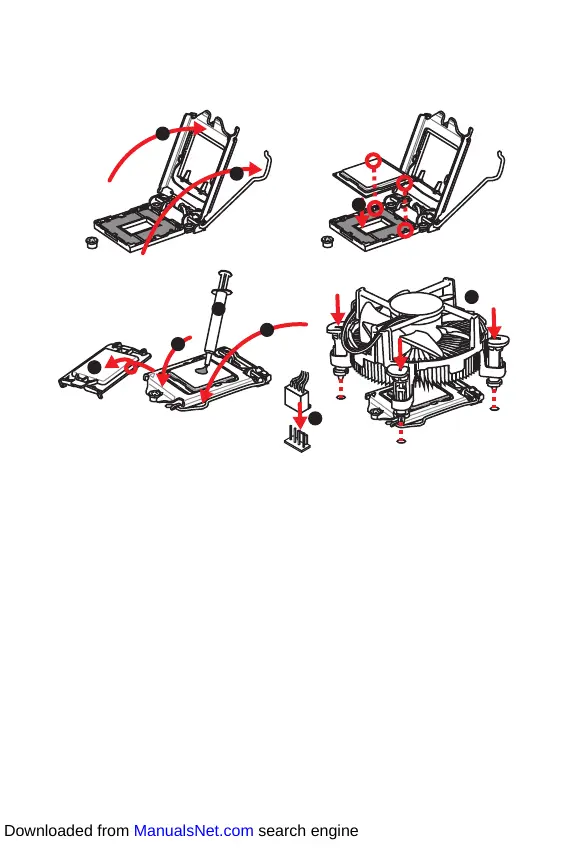 Downloaded from ManualsNet.com search engine