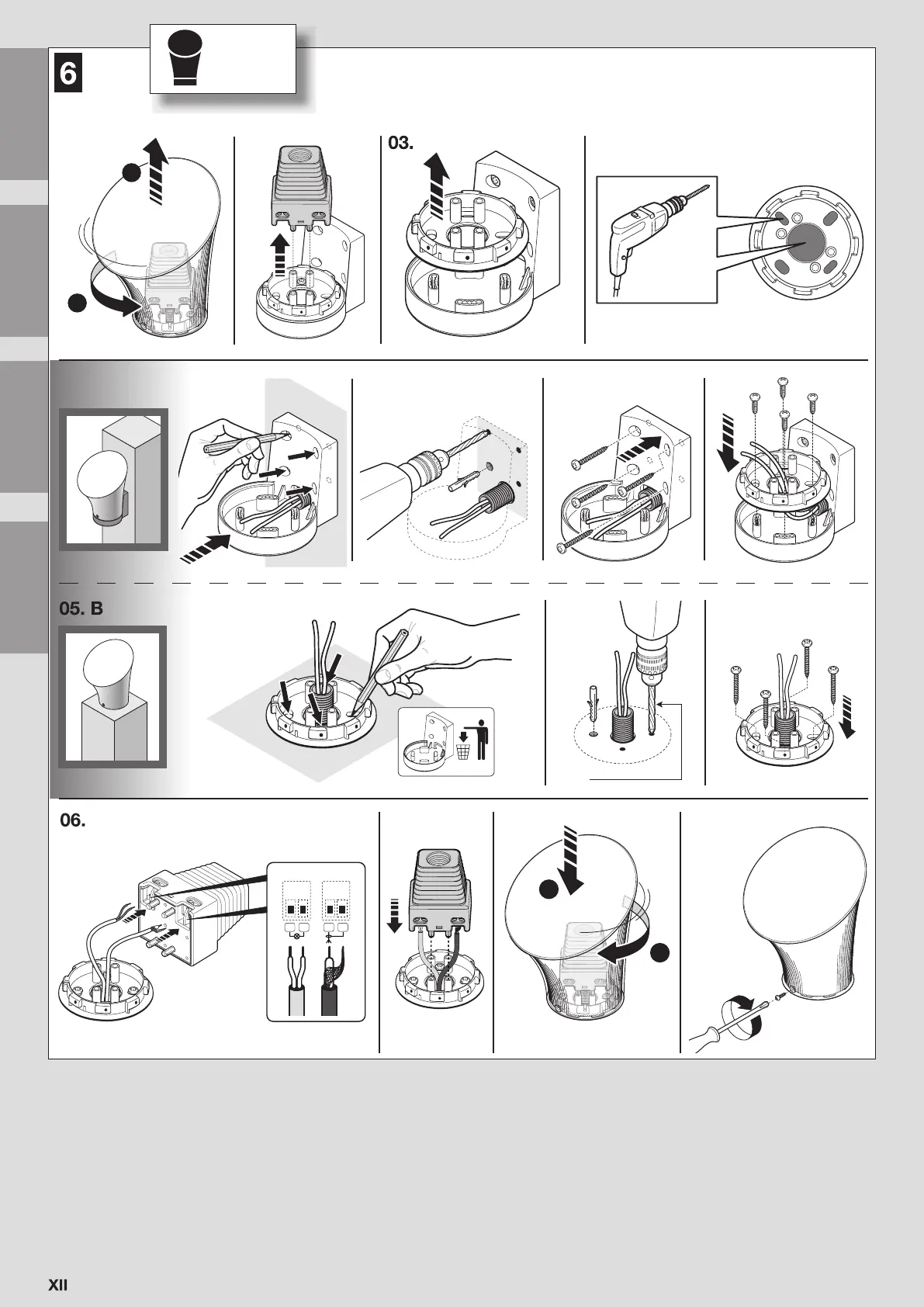 6

03.

05. B

06.

XII