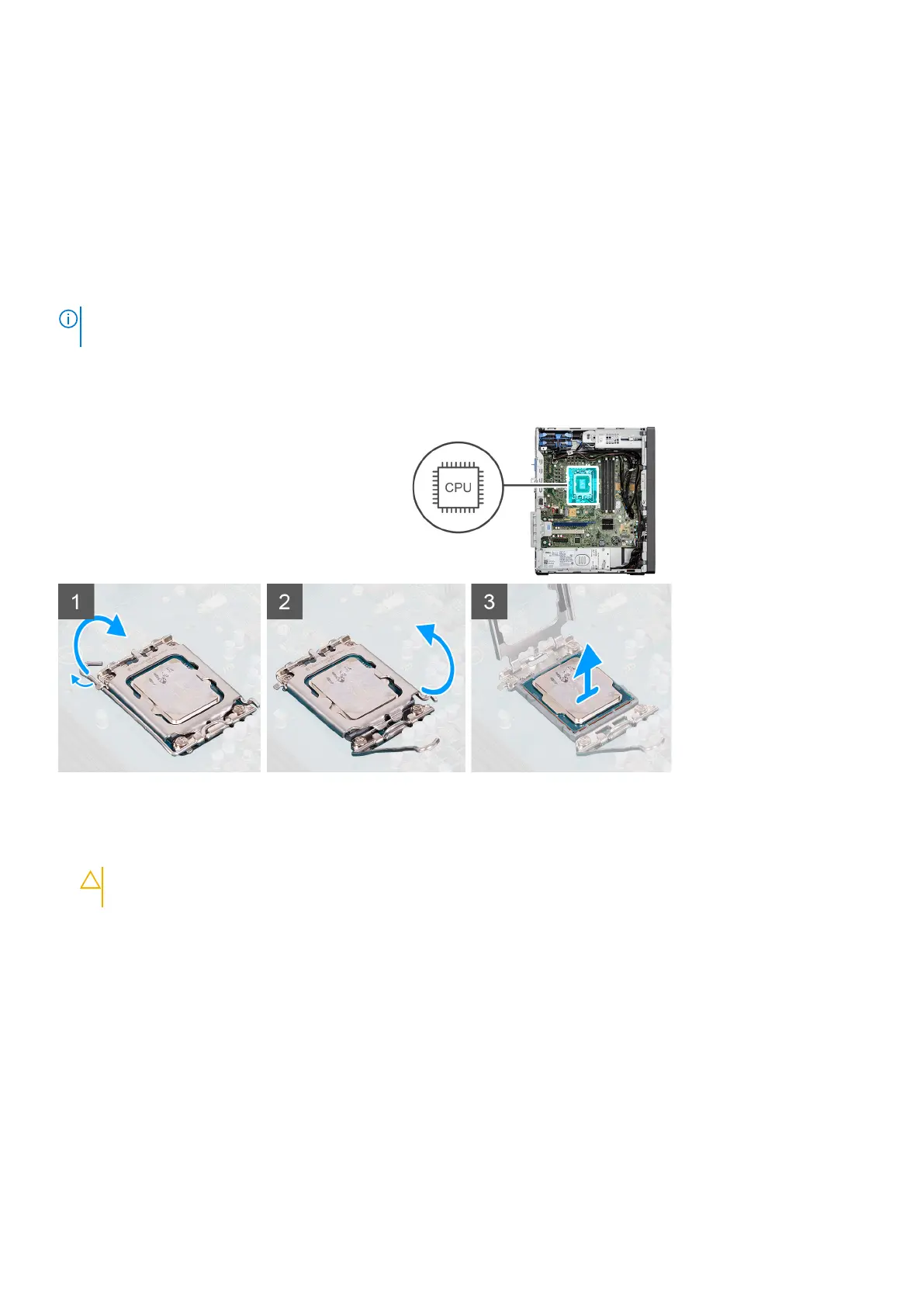 CPU

1

2

3