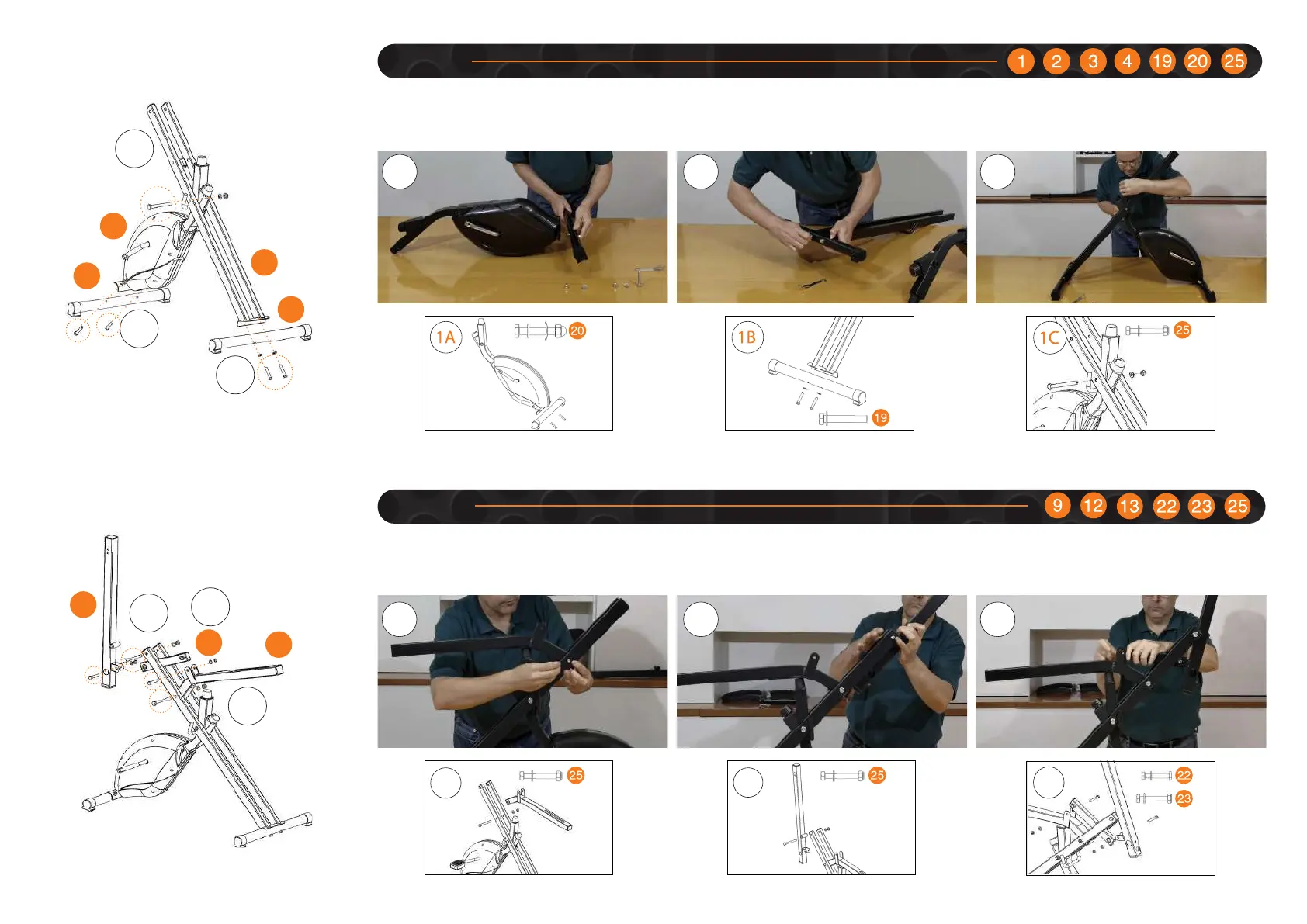 1 2 3 4 19 20 25

1A 20

1B 19

1C 25

9 12 13 22 23 25

25

25

22

23