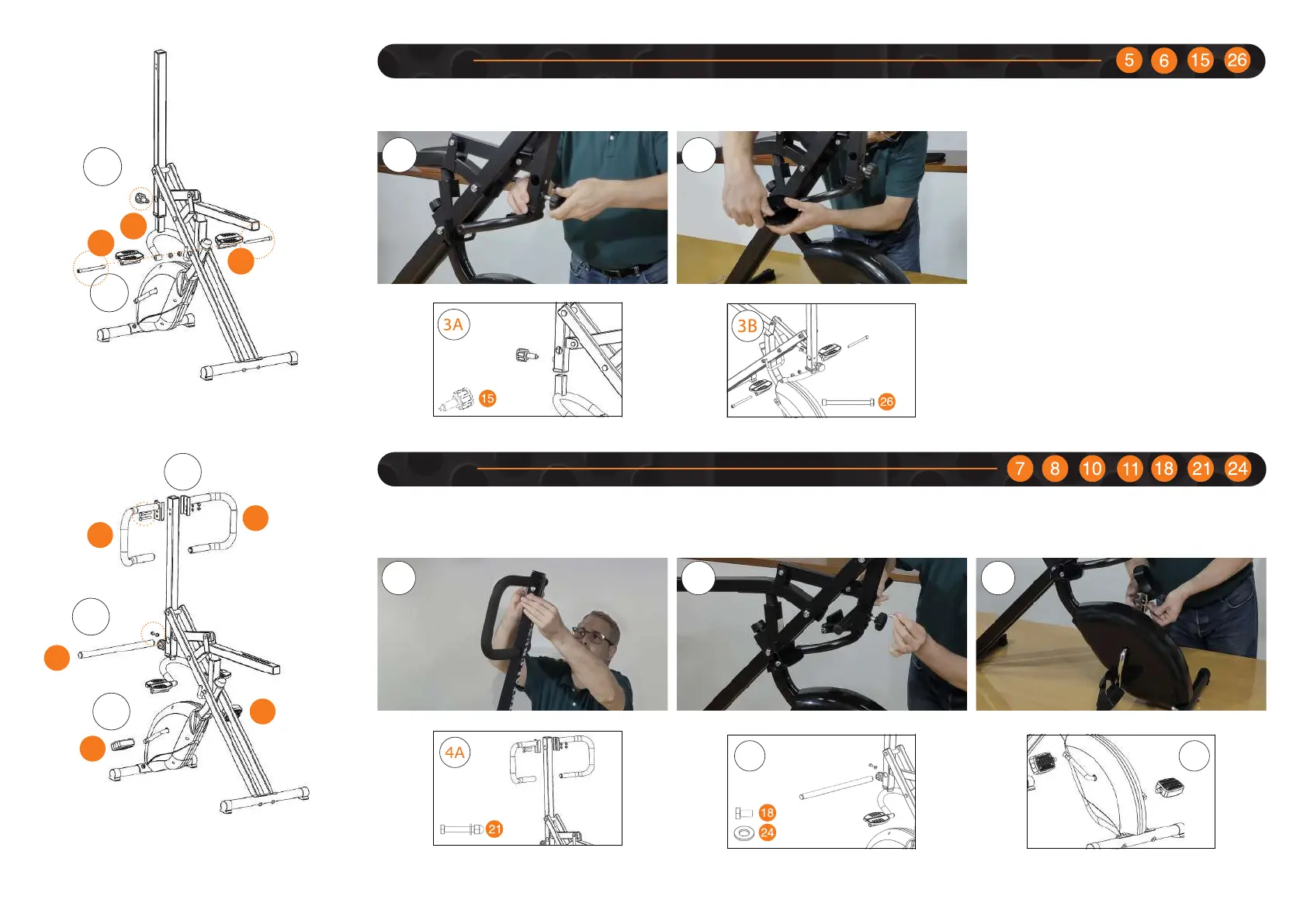 5 6 15 26

3A

15

3B

26

7 8 10 11 18 21 24

4A

21

18

24